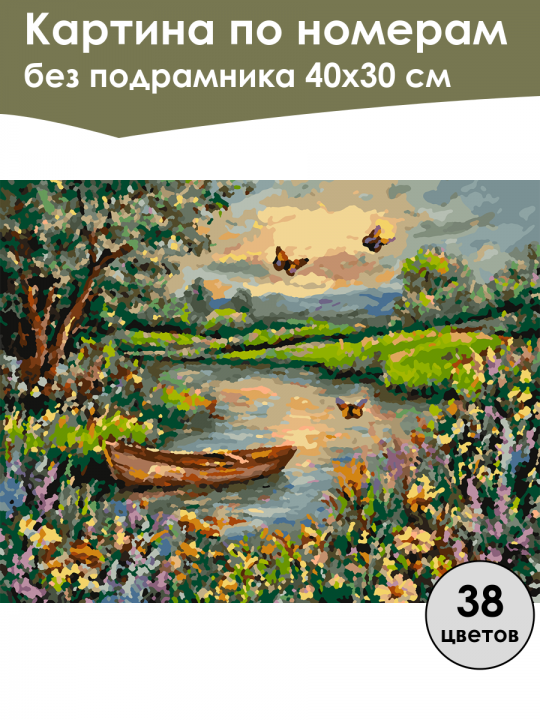 Картина по номерам
без подрамника 40х30 см

38
цветов