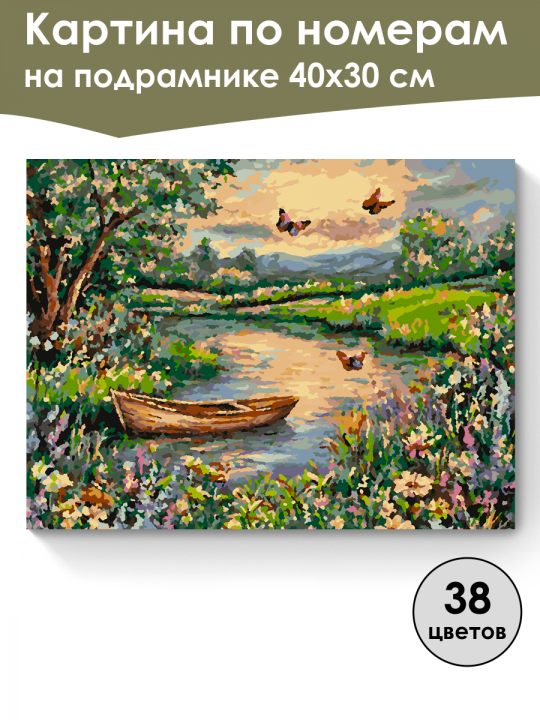 Картина по номерам
на подрамнике 40х30 см

38
цветов