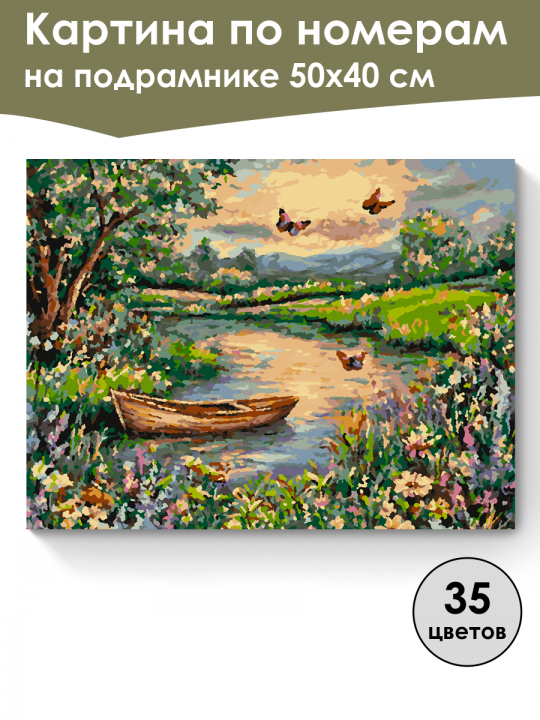 Картина по номерам
на подрамнике 50х40 см

35
цветов