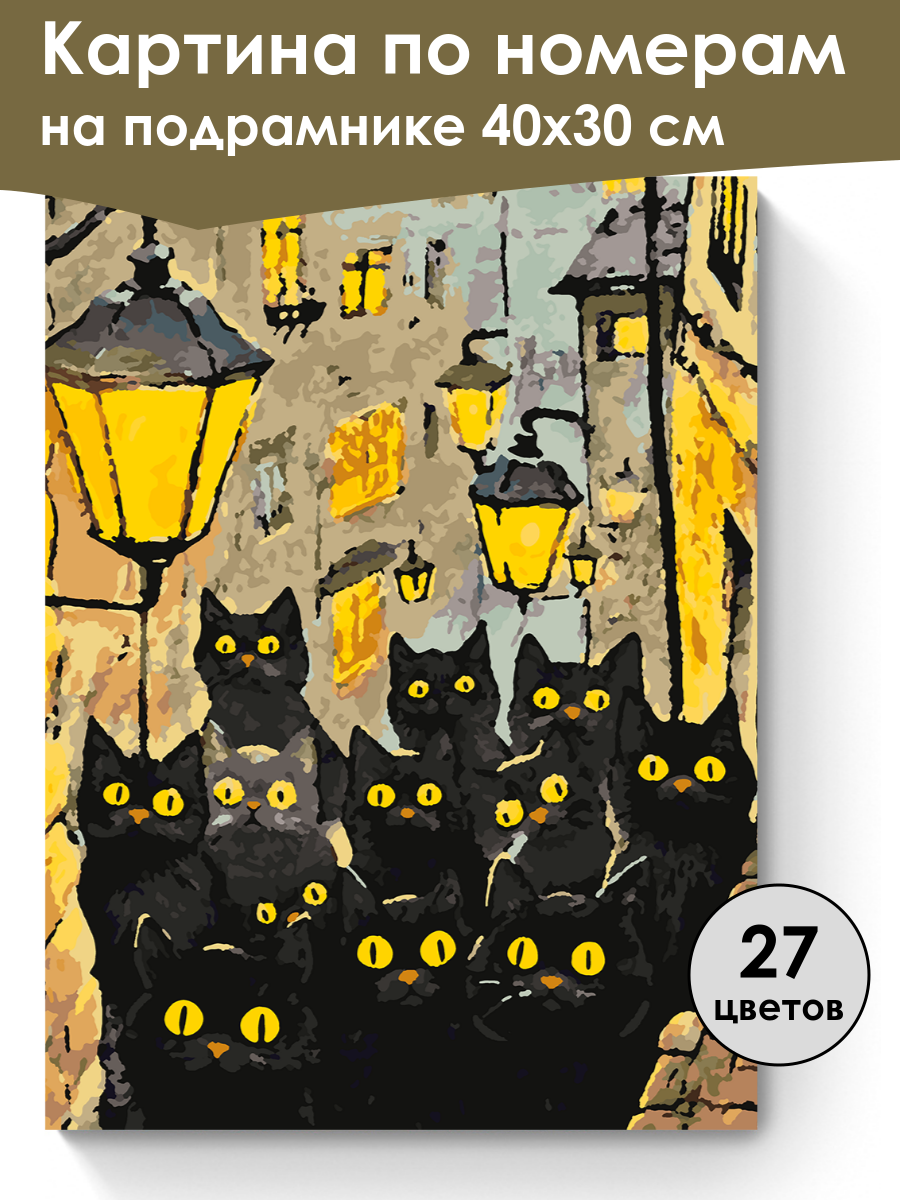 Картина по номерам на подрамнике 40х30 см

27 цветов