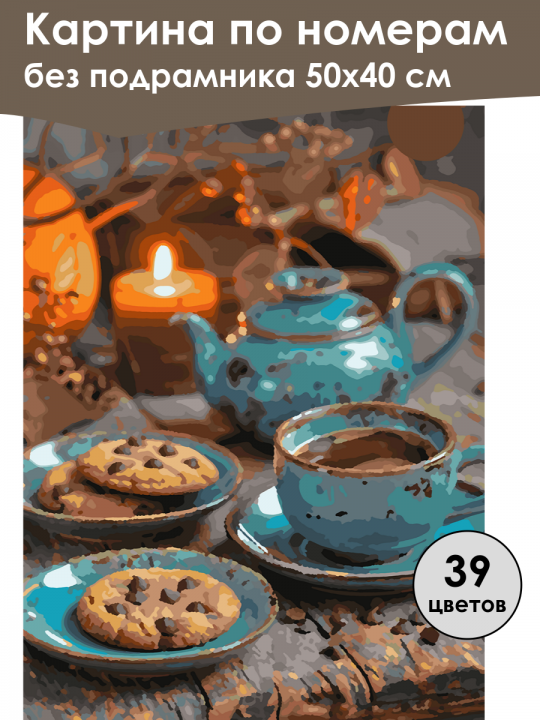 Картина по номерам
без подрамника 50х40 см

39
цветов