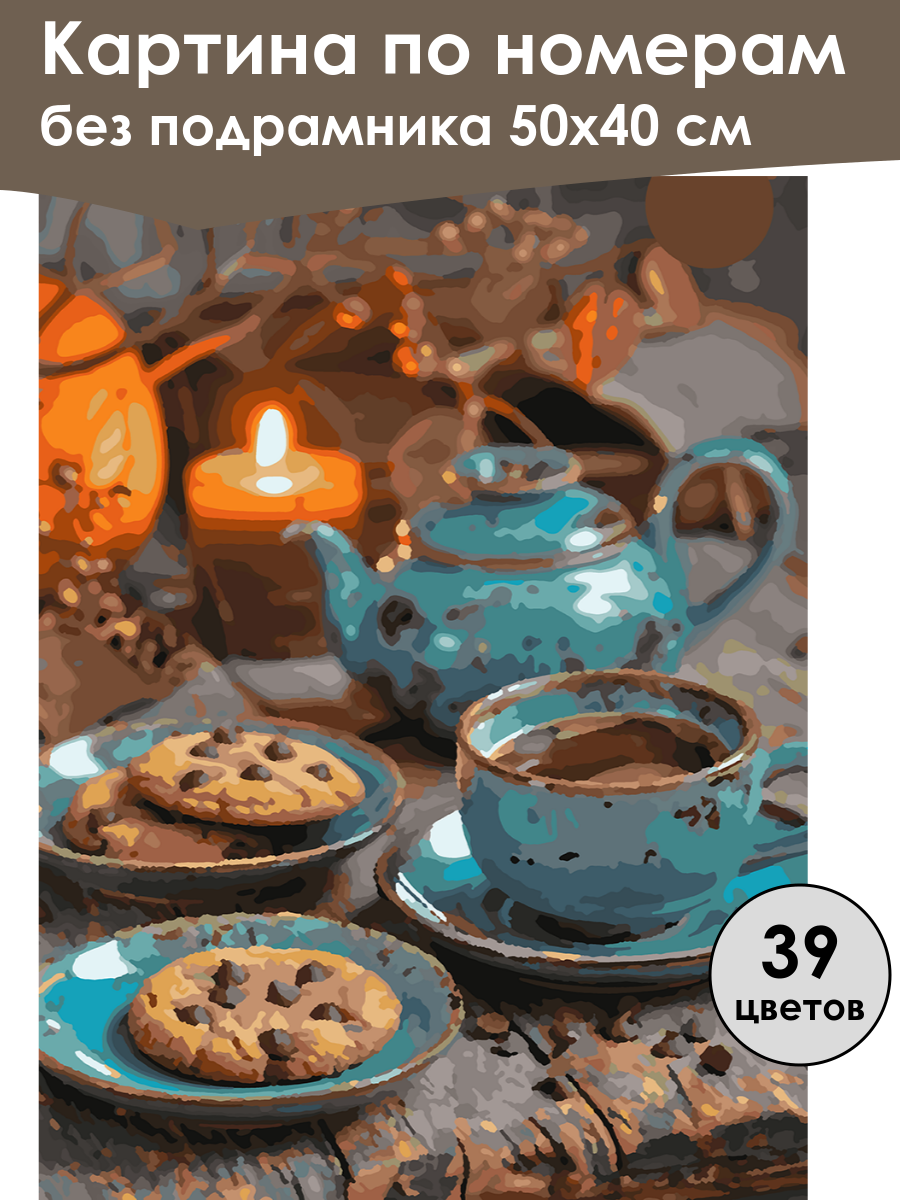 Картина по номерам
без подрамника 50х40 см

39
цветов