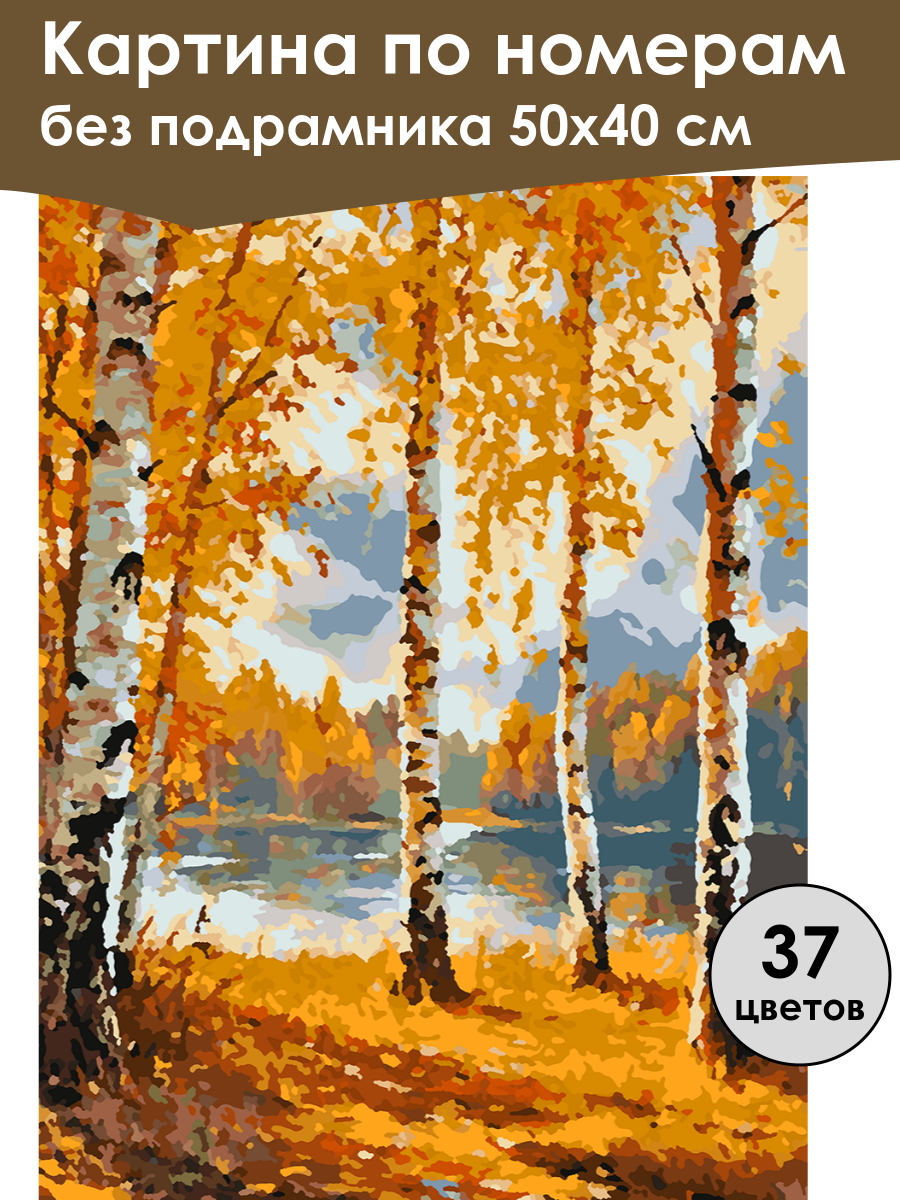 Картина по номерам
без подрамника 50х40 см

37
цветов