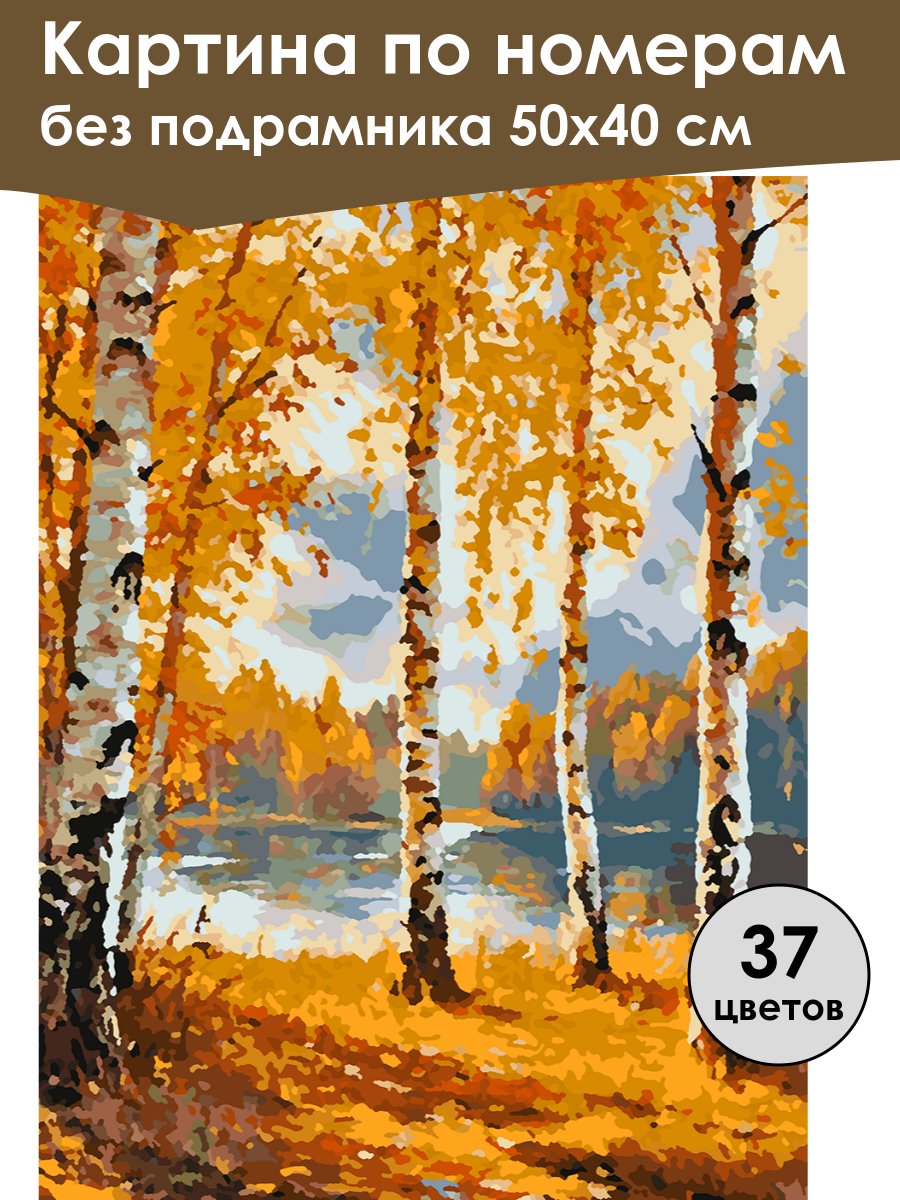 Картина по номерам
без подрамника 50x40 см

37
цветов