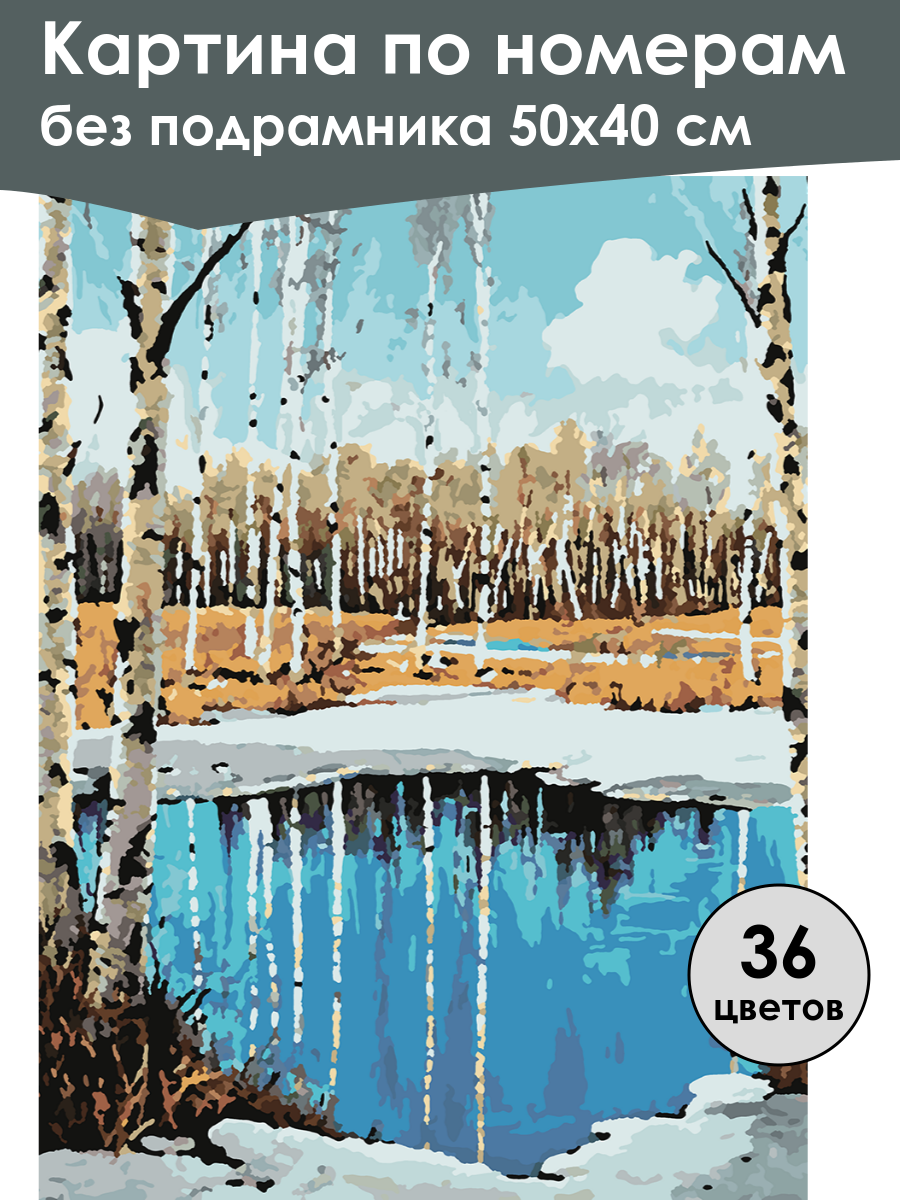 Картина по номерам
без подрамника 50х40 см

36
цветов