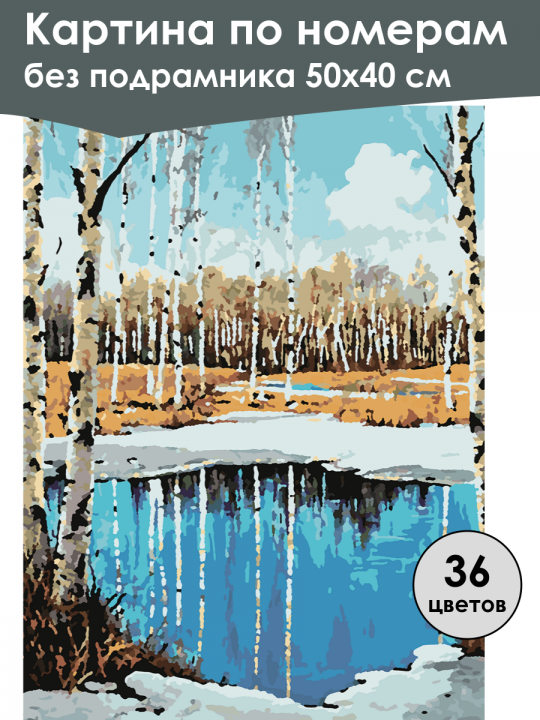 Картина по номерам
без подрамника 50х40 см

36
цветов