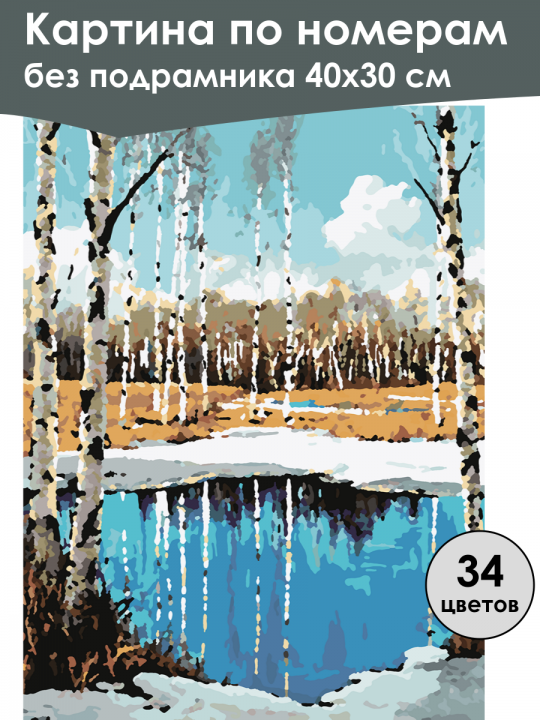 Картина по номерам
без подрамника 40х30 см

34
цветов