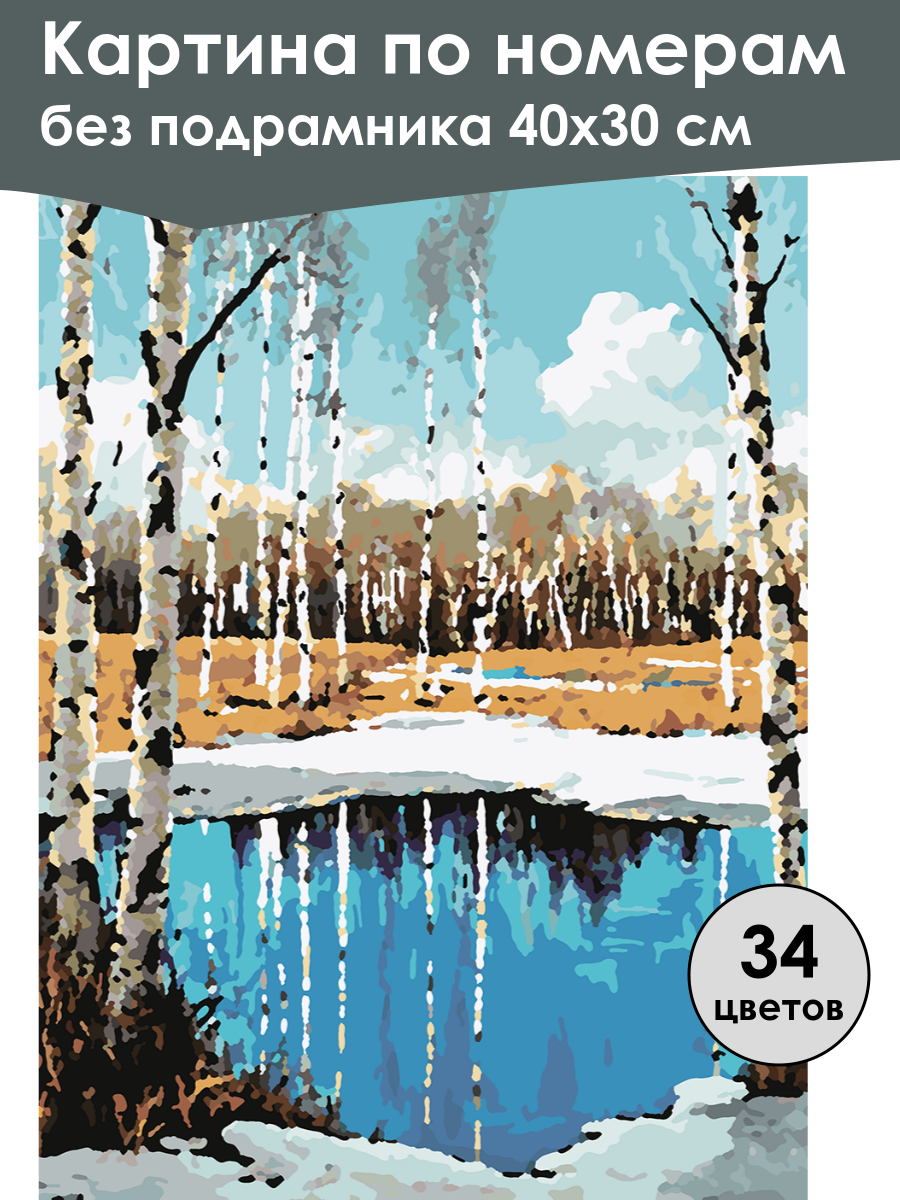 Картина по номерам
без подрамника 40х30 см

34
цветов