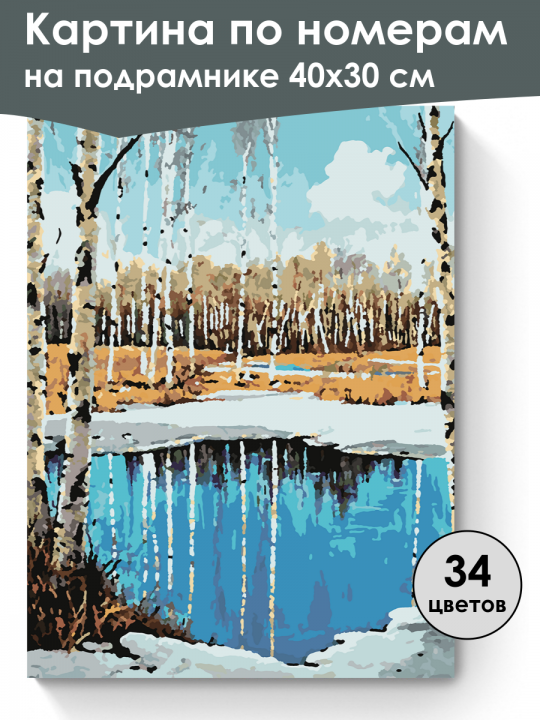 Картина по номерам
на подрамнике 40х30 см

34
цветов