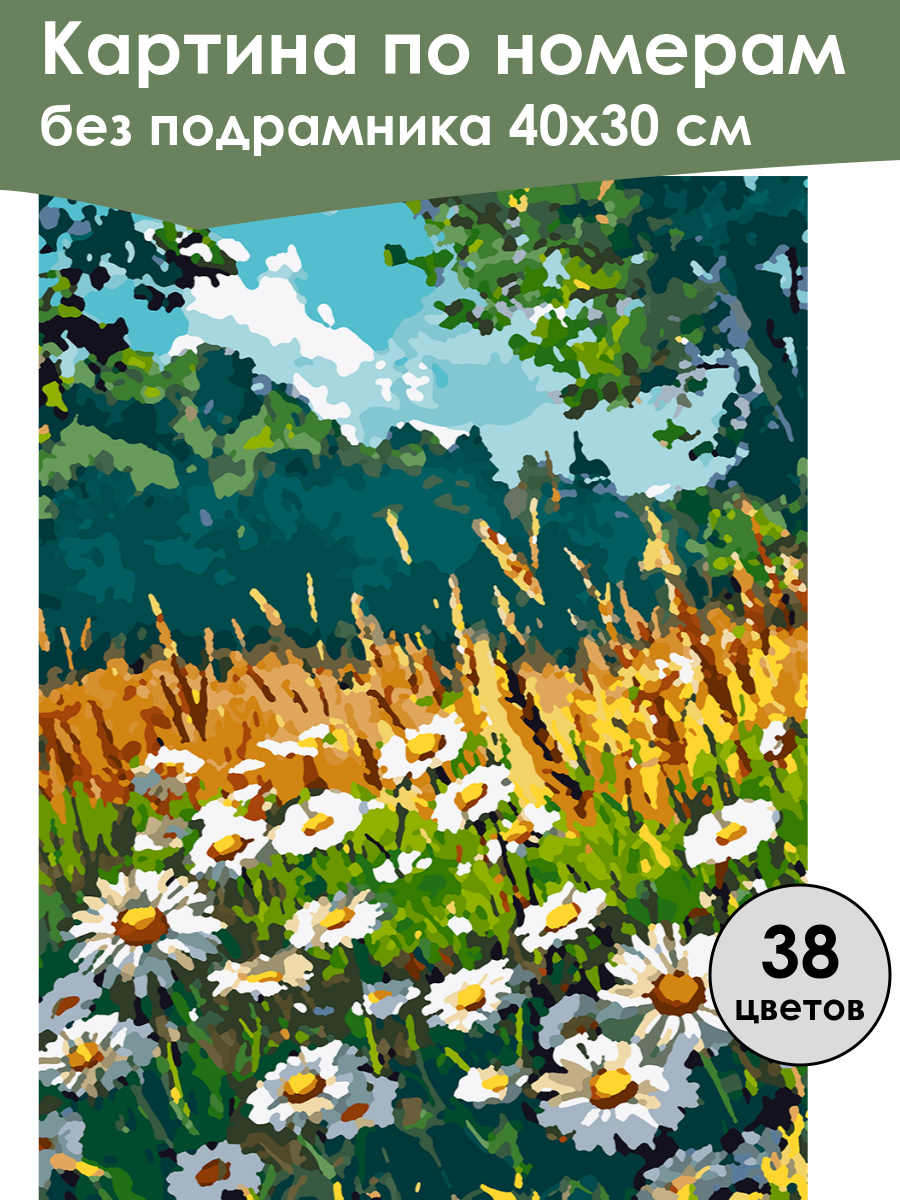 Картина по номерам
без подрамника 40х30 см

38
цветов