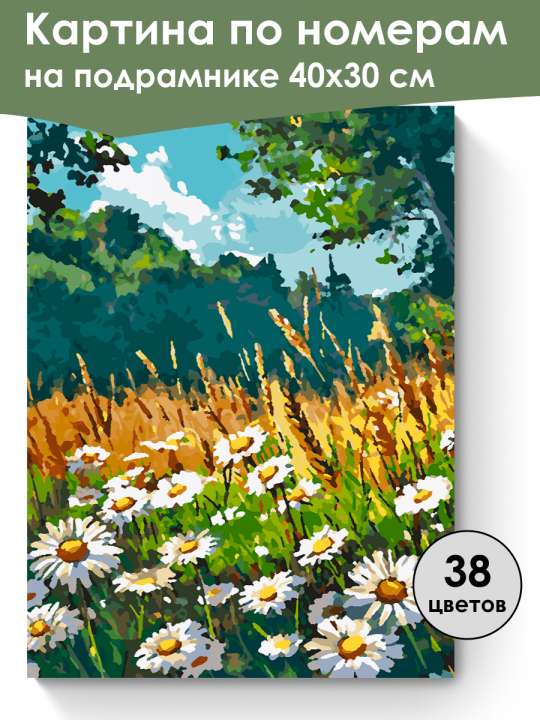 Картина по номерам на подрамнике 40х30 см

38 цветов