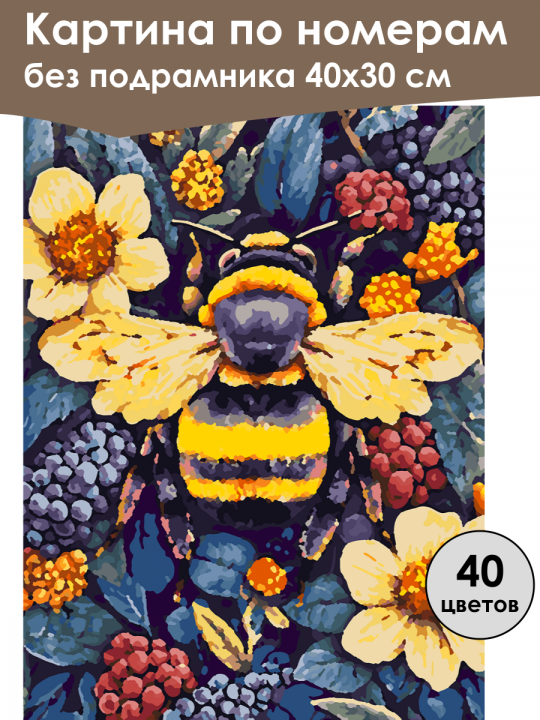 Картина по номерам
без подрамника 40х30 см

40
цветов