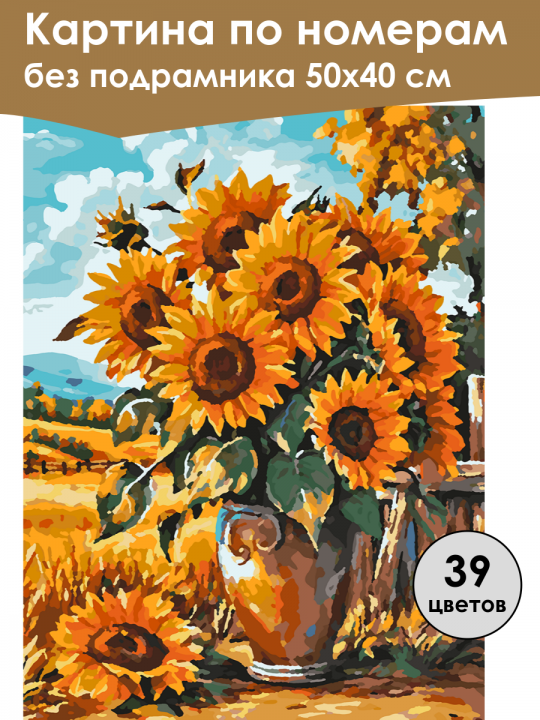 Картина по номерам без подрамника 50х40 см

39 цветов