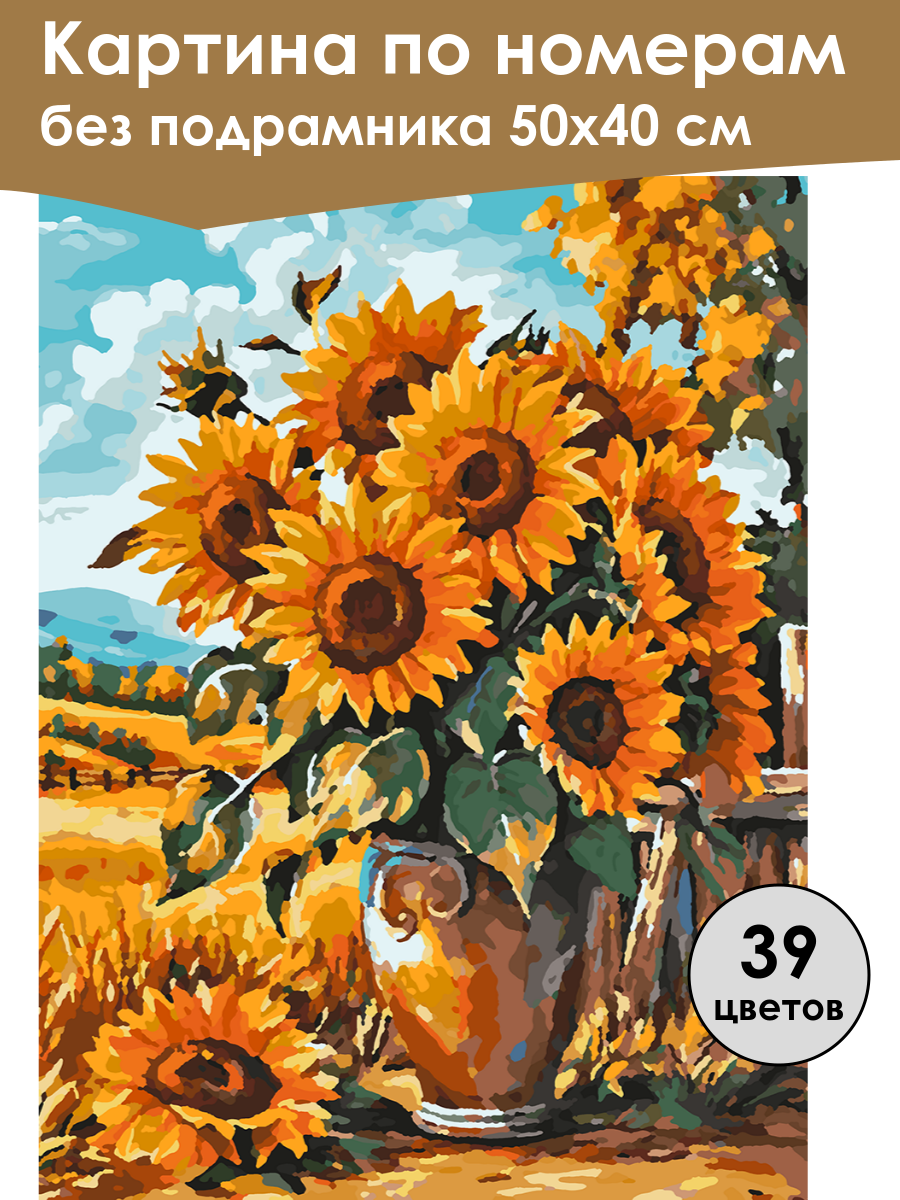 Картина по номерам
без подрамника 50х40 см

39
цветов