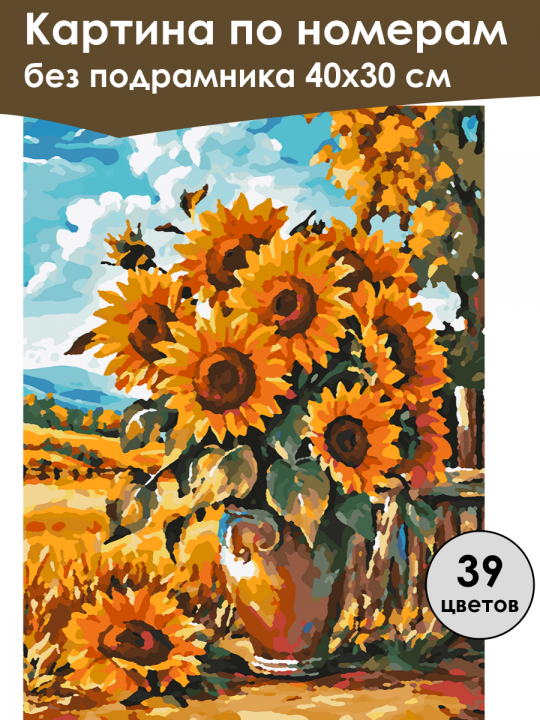 Картина по номерам
без подрамника 40х30 см

39
цветов