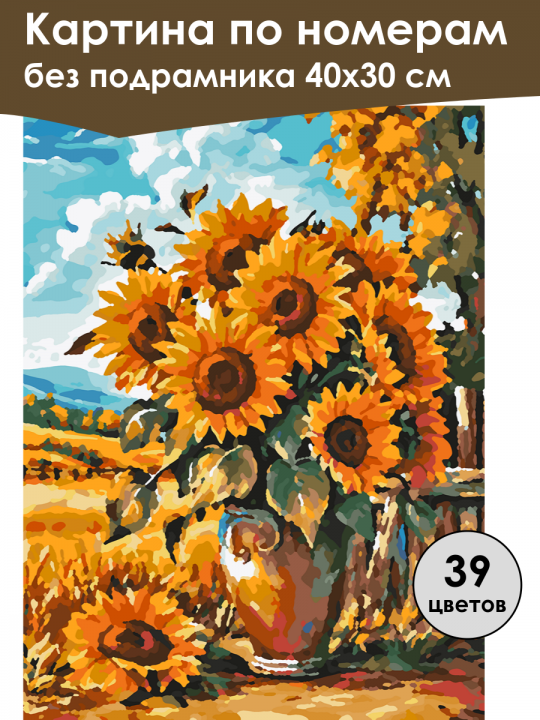 Картина по номерам
без подрамника 40х30 см

39
цветов