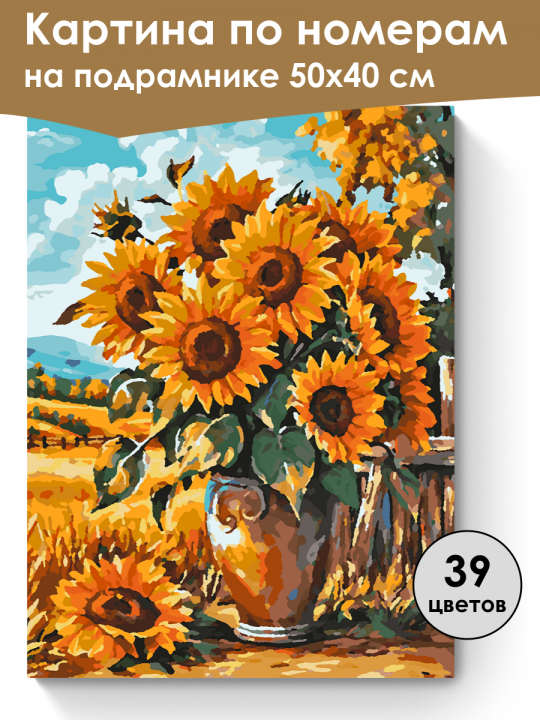 Картина по номерам на подрамнике 50х40 см

39 цветов