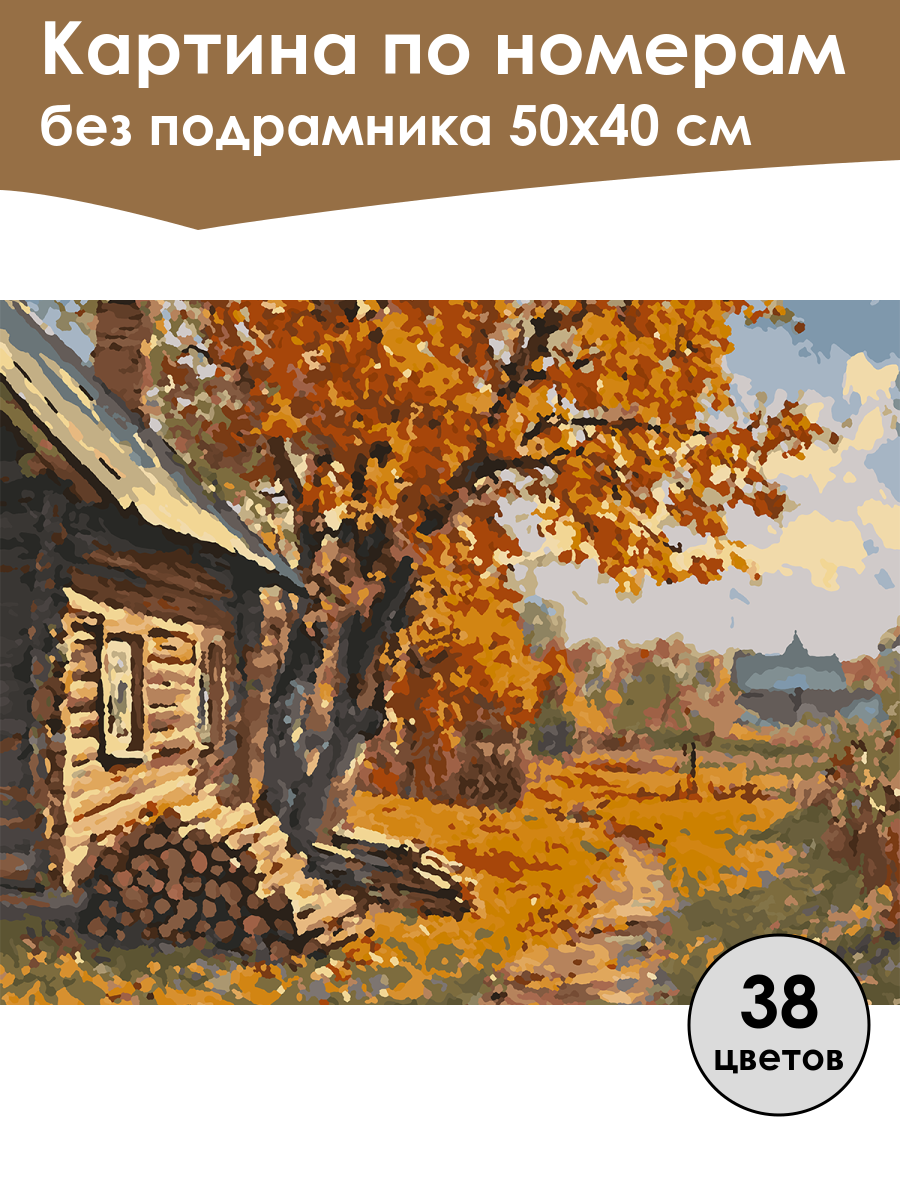 Картина по номерам
без подрамника 50х40 см

38
цветов