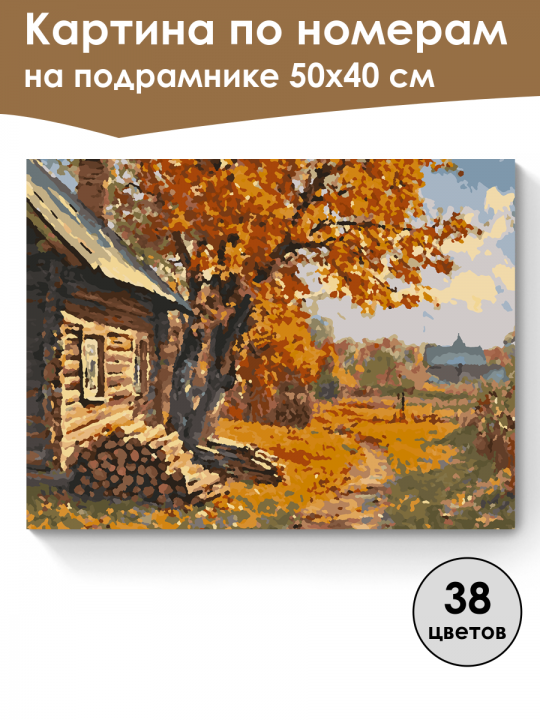 Картина по номерам
на подрамнике 50х40 см

38
цветов