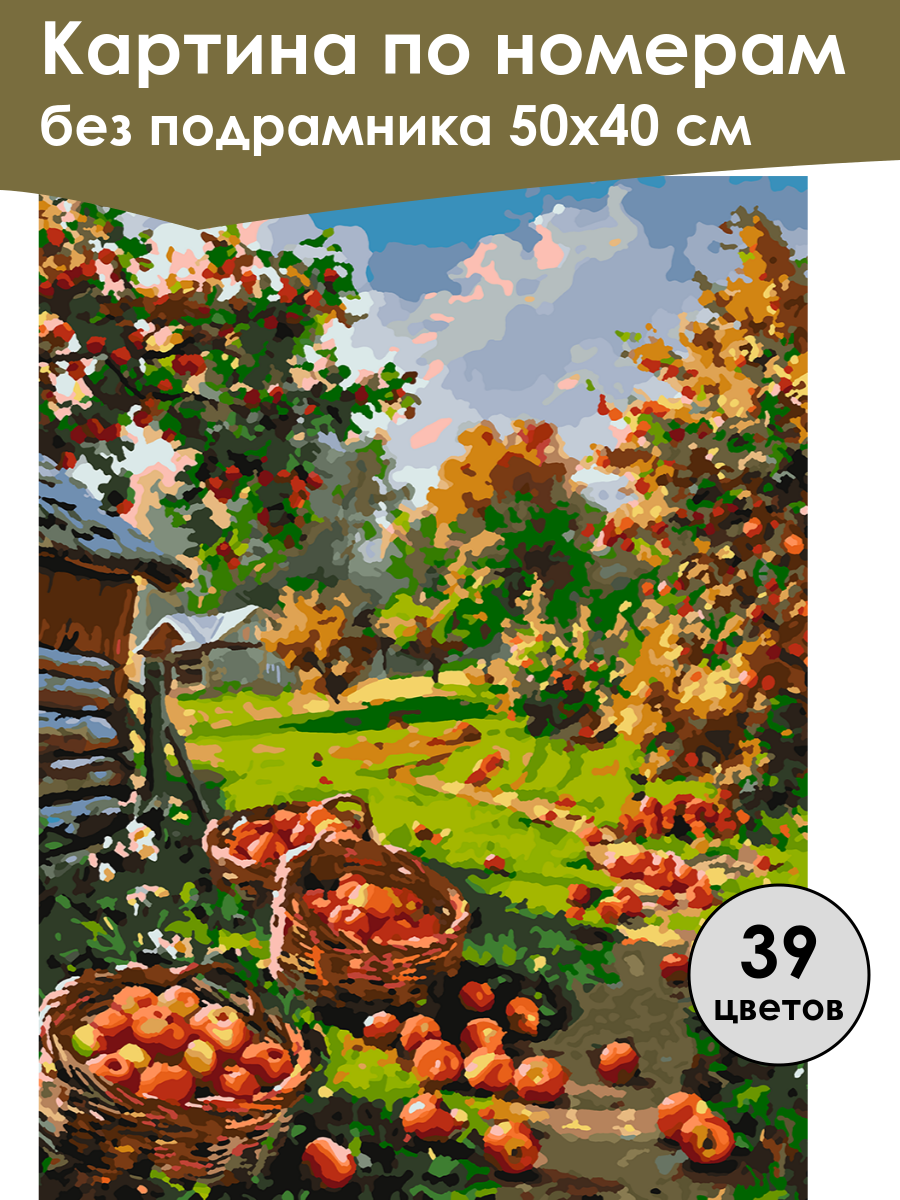 Картина по номерам
без подрамника 50х40 см

39
цветов