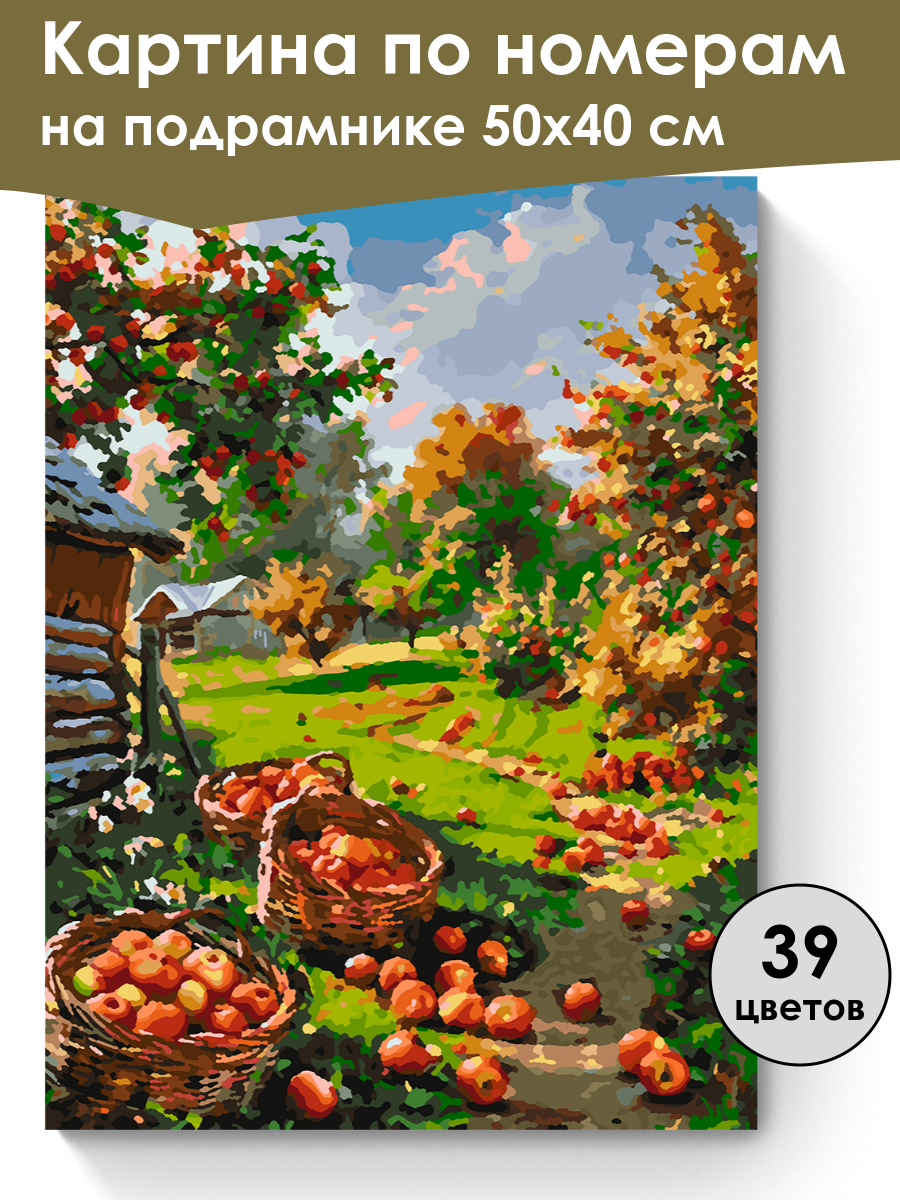 Картина по номерам
на подрамнике 50х40 см

39
цветов