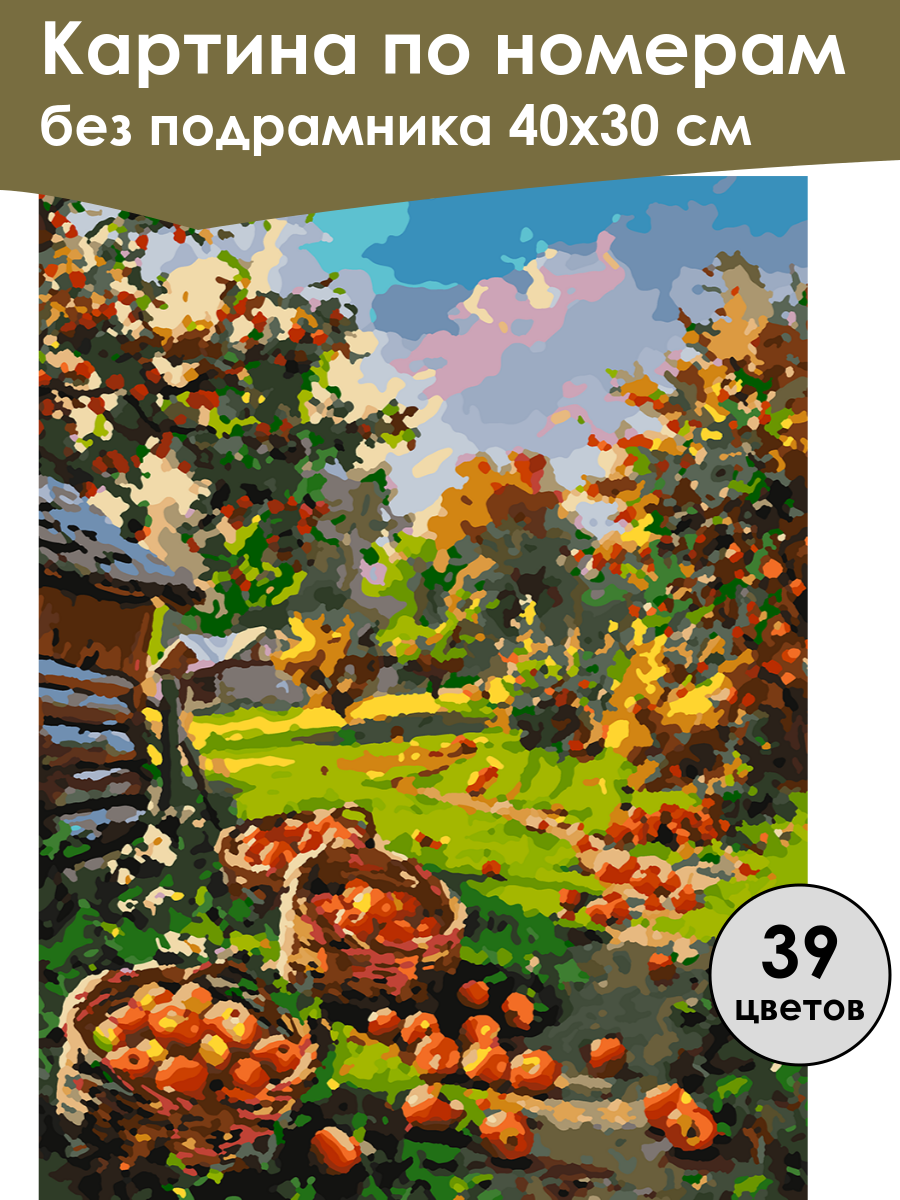 Картина по номерам
без подрамника 40х30 см

39
цветов