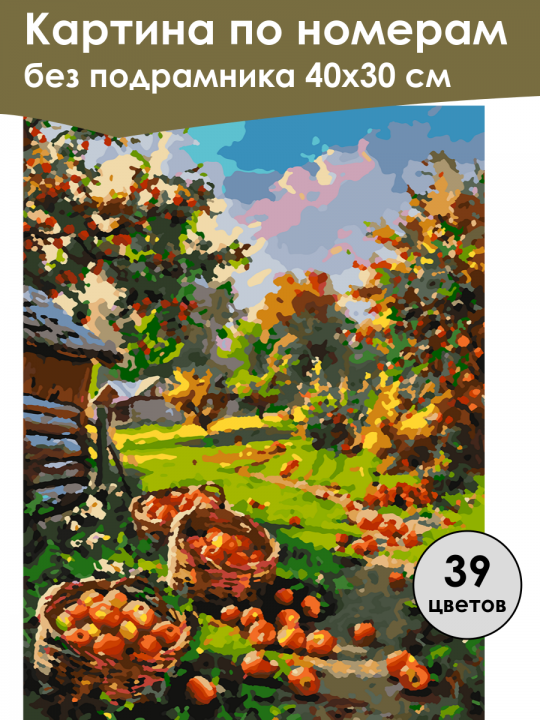 Картина по номерам
без подрамника 40х30 см

39
цветов