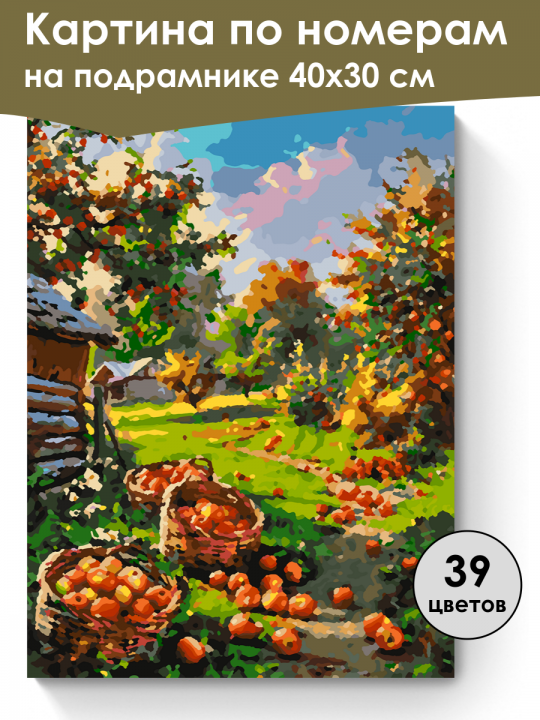 Картина по номерам
на подрамнике 40х30 см

39
цветов