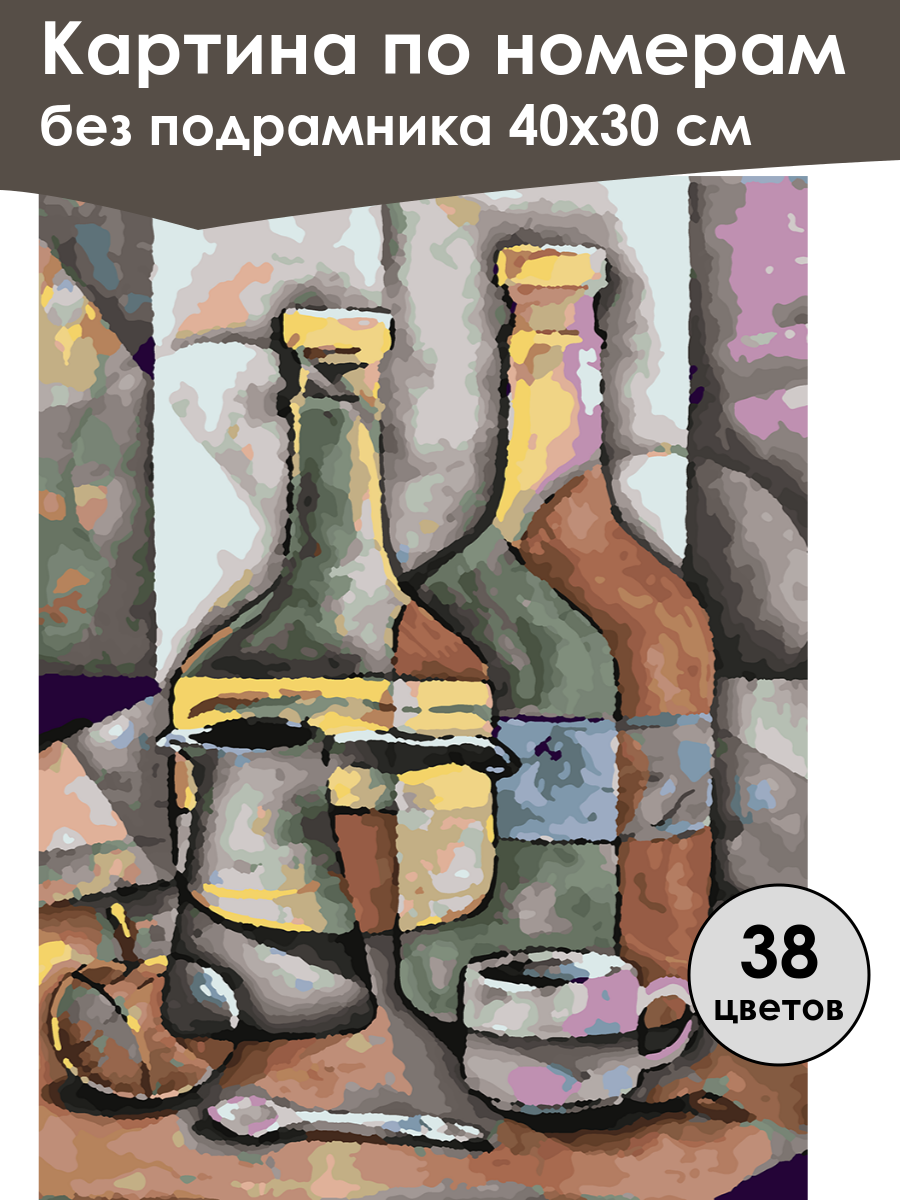 Картина по номерам
без подрамника 40х30 см

38
цветов