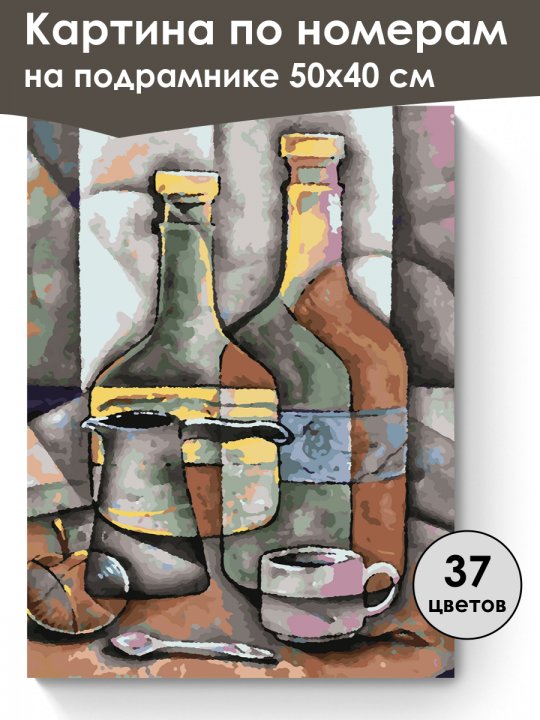 Картина по номерам
на подрамнике 50х40 см

37
цветов