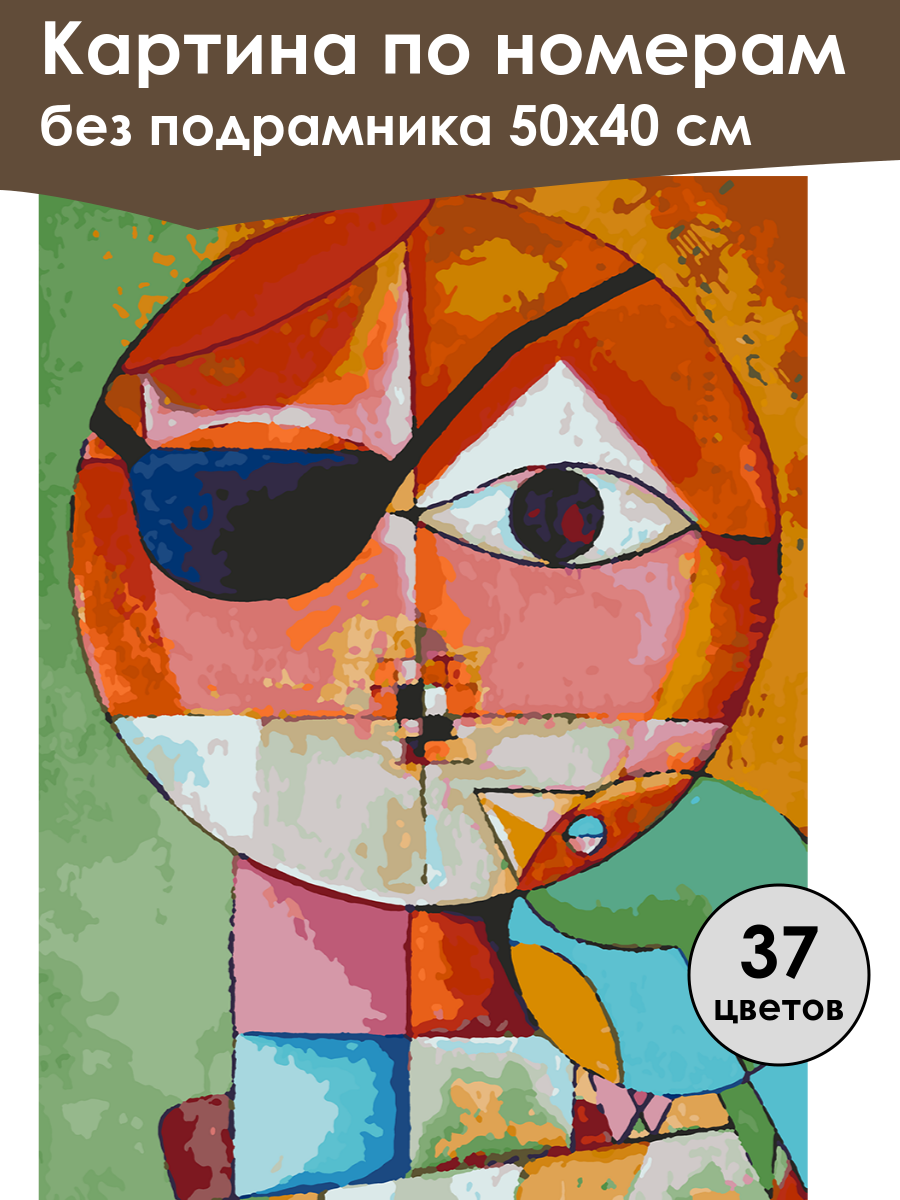 Картина по номерам
без подрамника 50х40 см

37
цветов