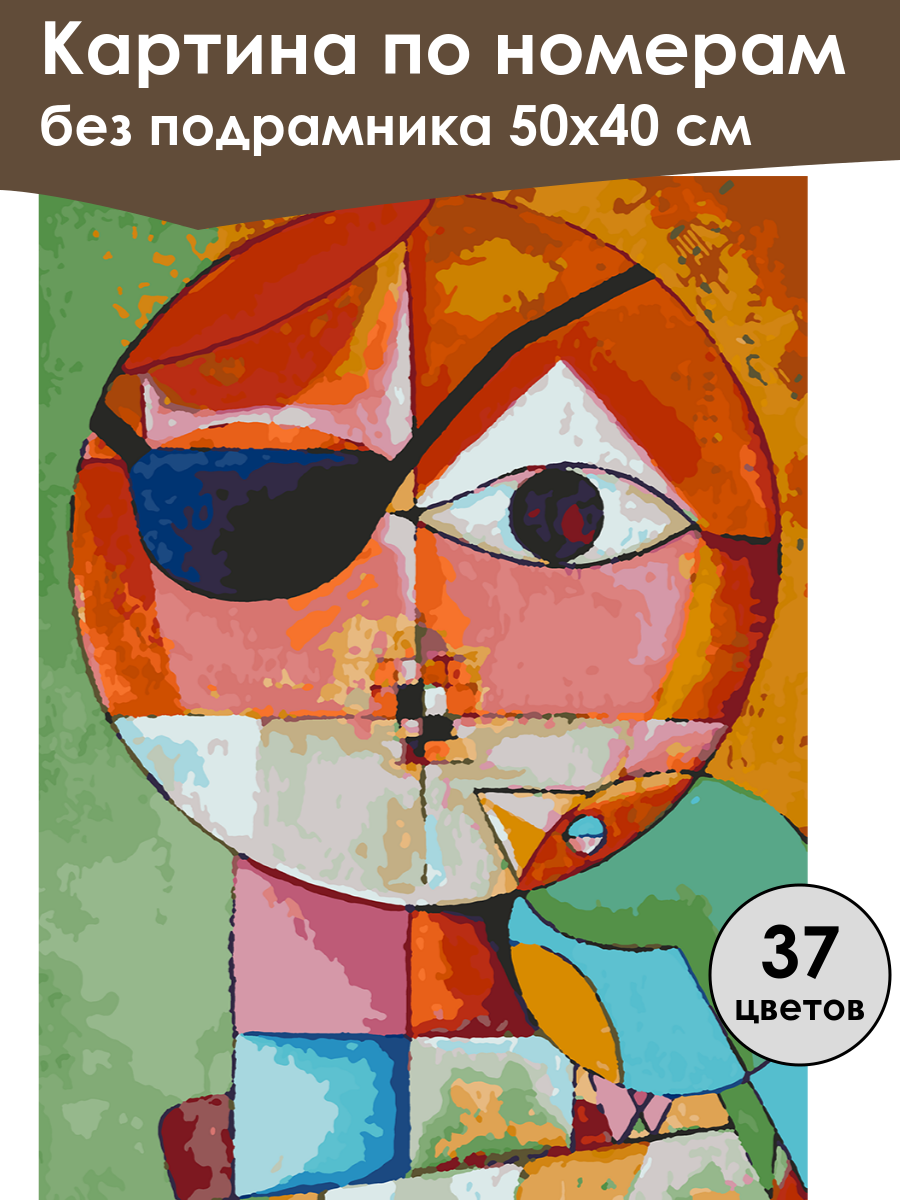 Картина по номерам
без подрамника 50х40 см

37
цветов