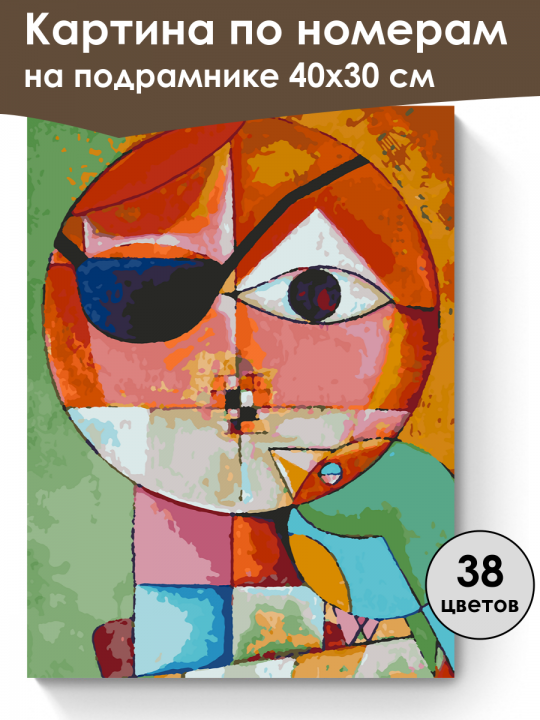 Картина по номерам
на подрамнике 40х30 см

38
цветов