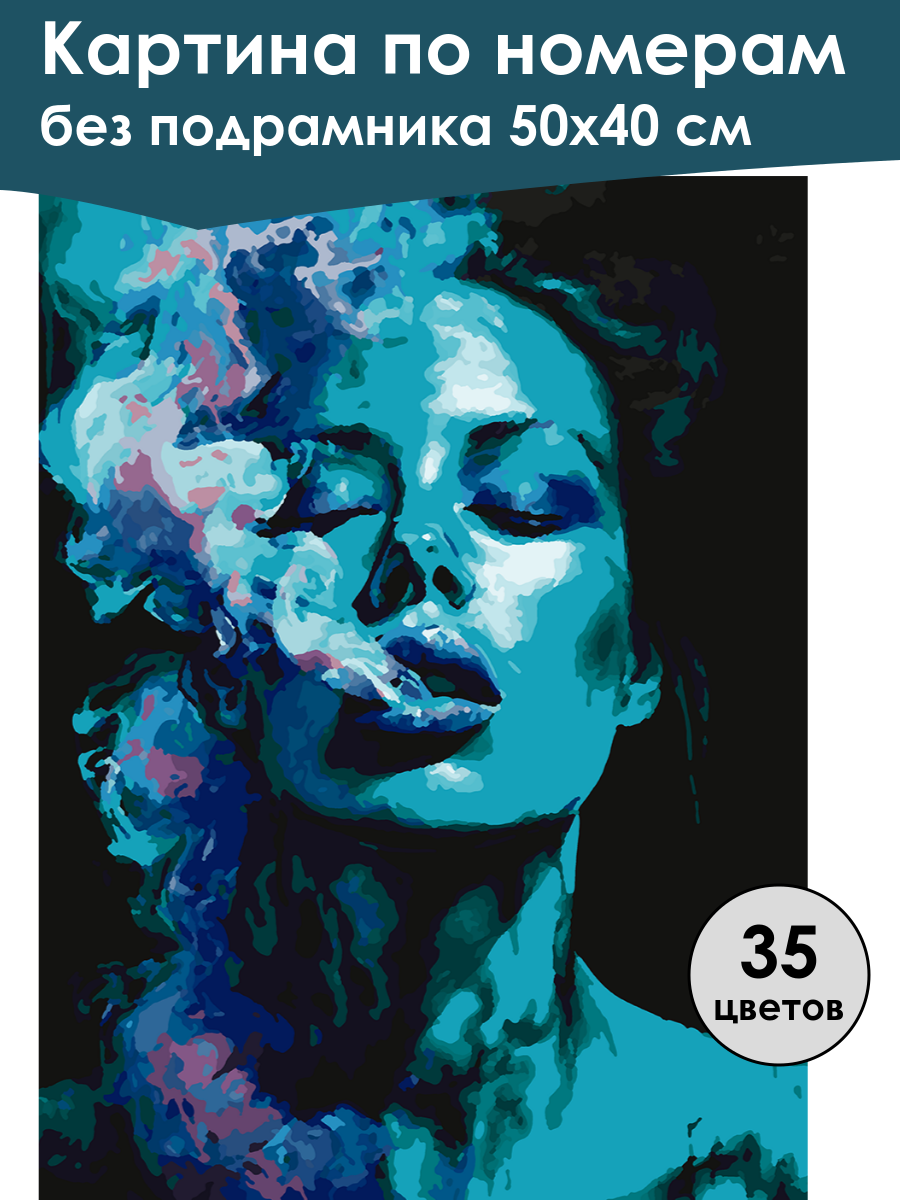 Картина по номерам
без подрамника 50х40 см

35
цветов