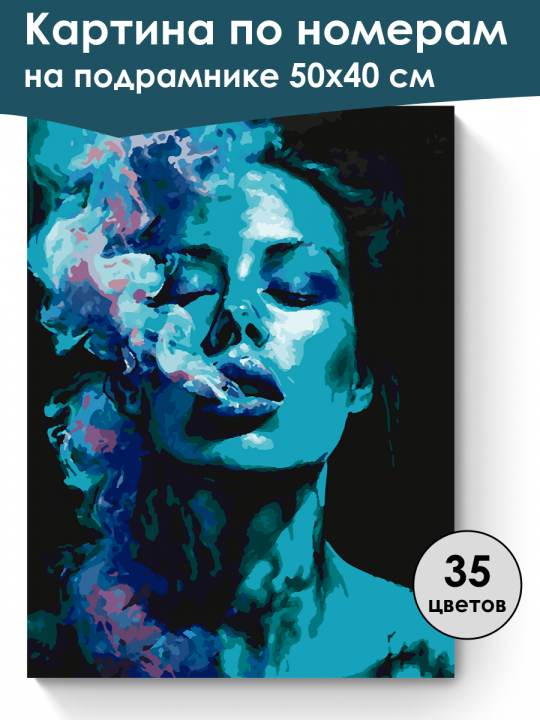 Картина по номерам
на подрамнике 50х40 см

35
цветов