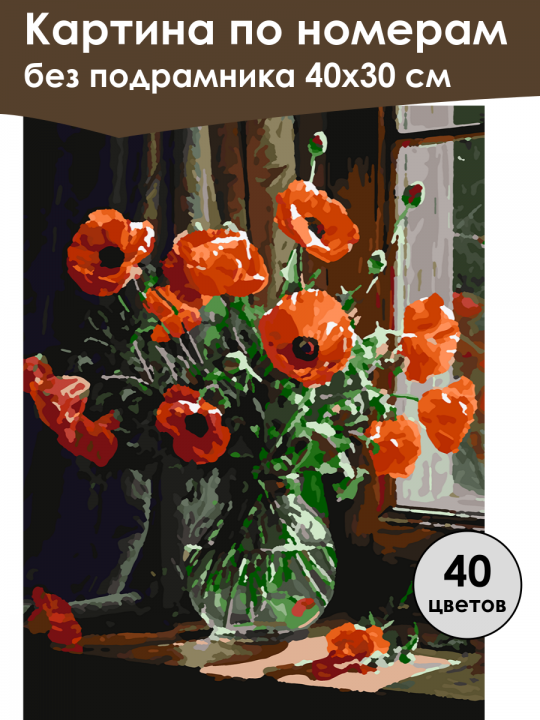 Картина по номерам
без подрамника 40х30 см

40
цветов