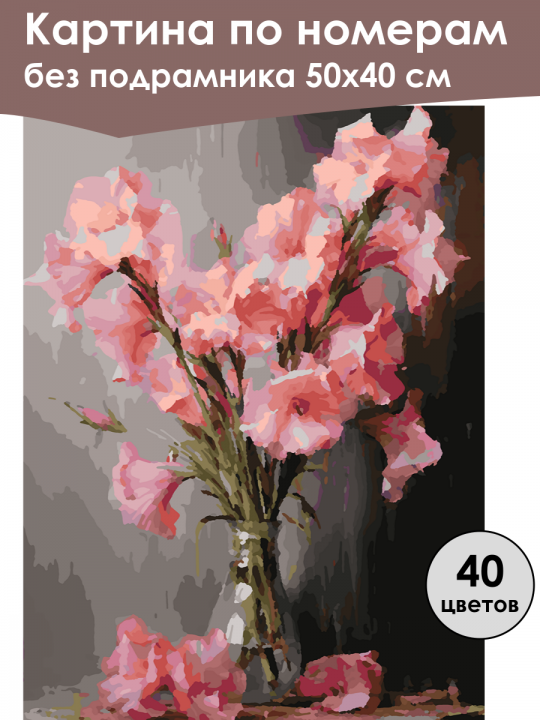 Картина по номерам
без подрамника 50х40 см

40
цветов