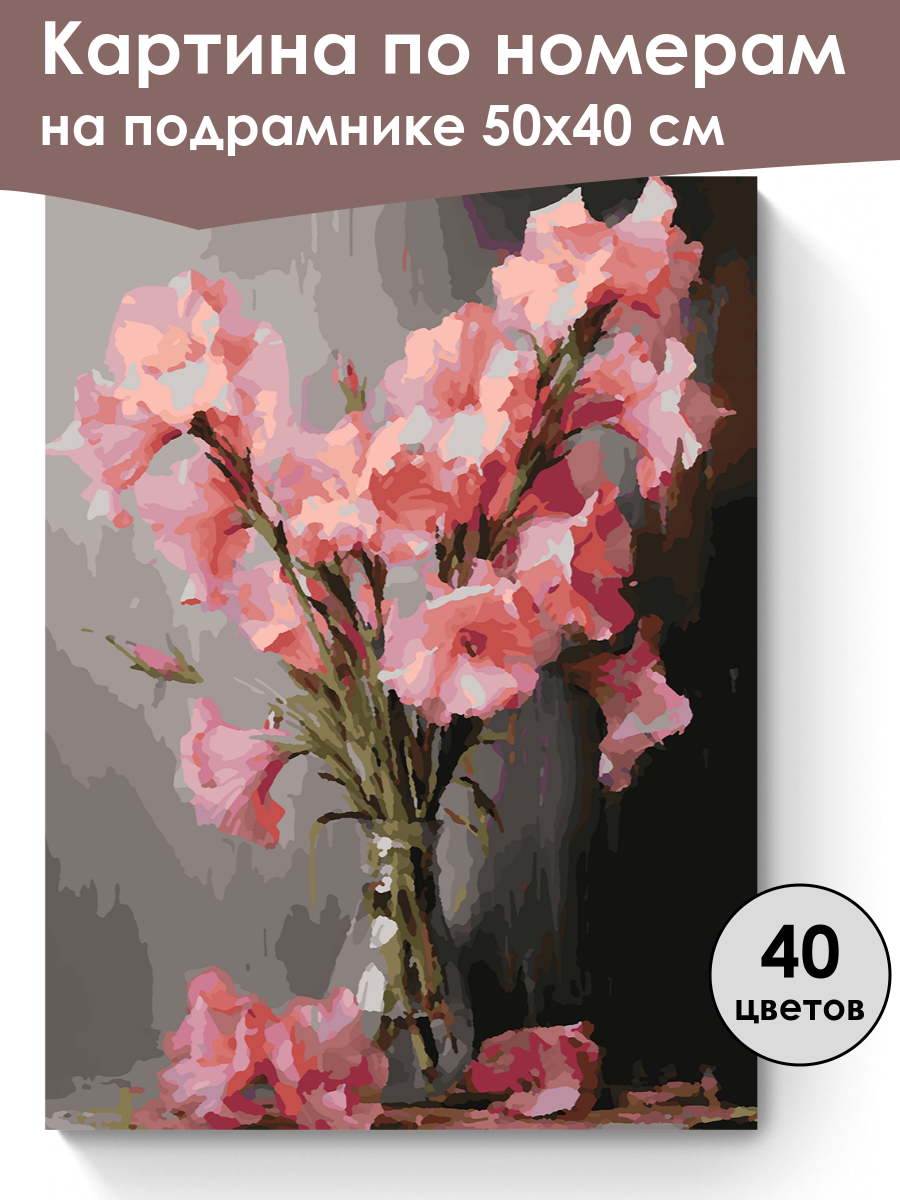 Картина по номерам
на подрамнике 50х40 см

40
цветов