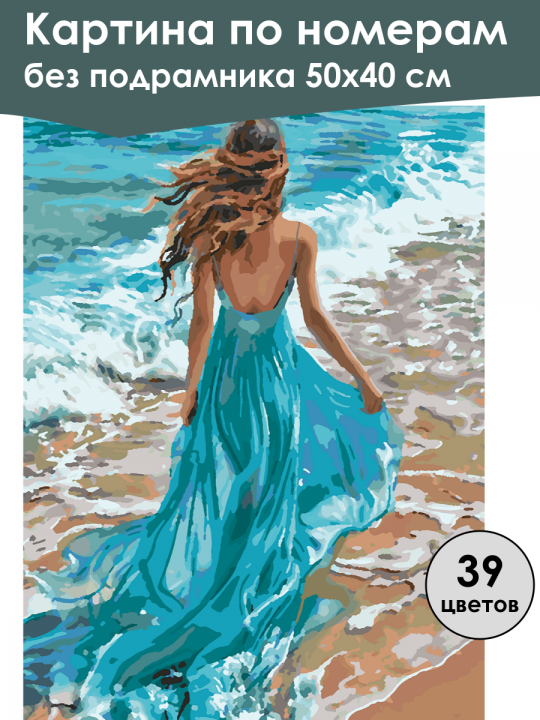 Картина по номерам
без подрамника 50х40 см

39
цветов