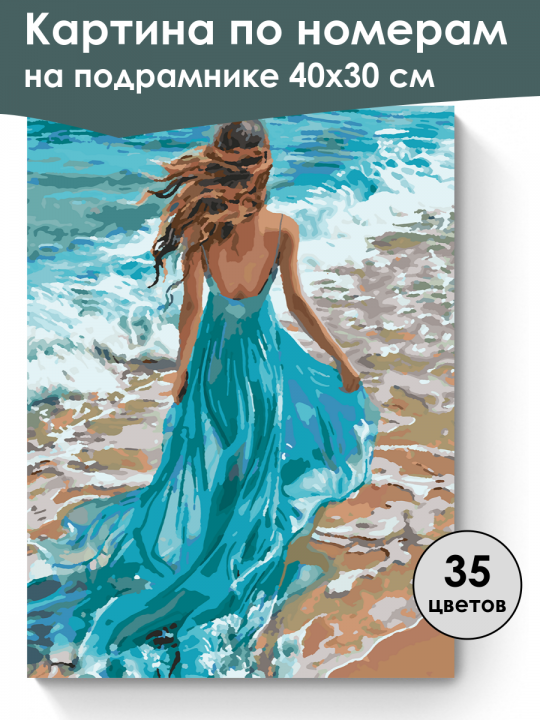 Картина по номерам
на подрамнике 40х30 см

35
цветов