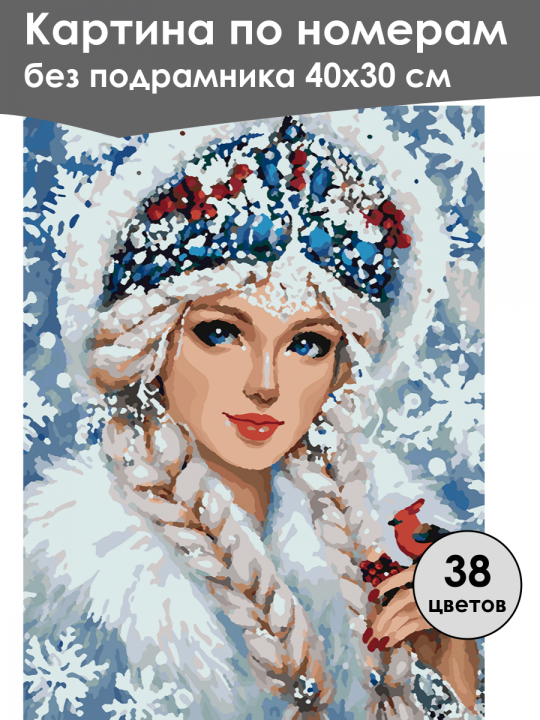 Картина по номерам
без подрамника 40х30 см

38
цветов