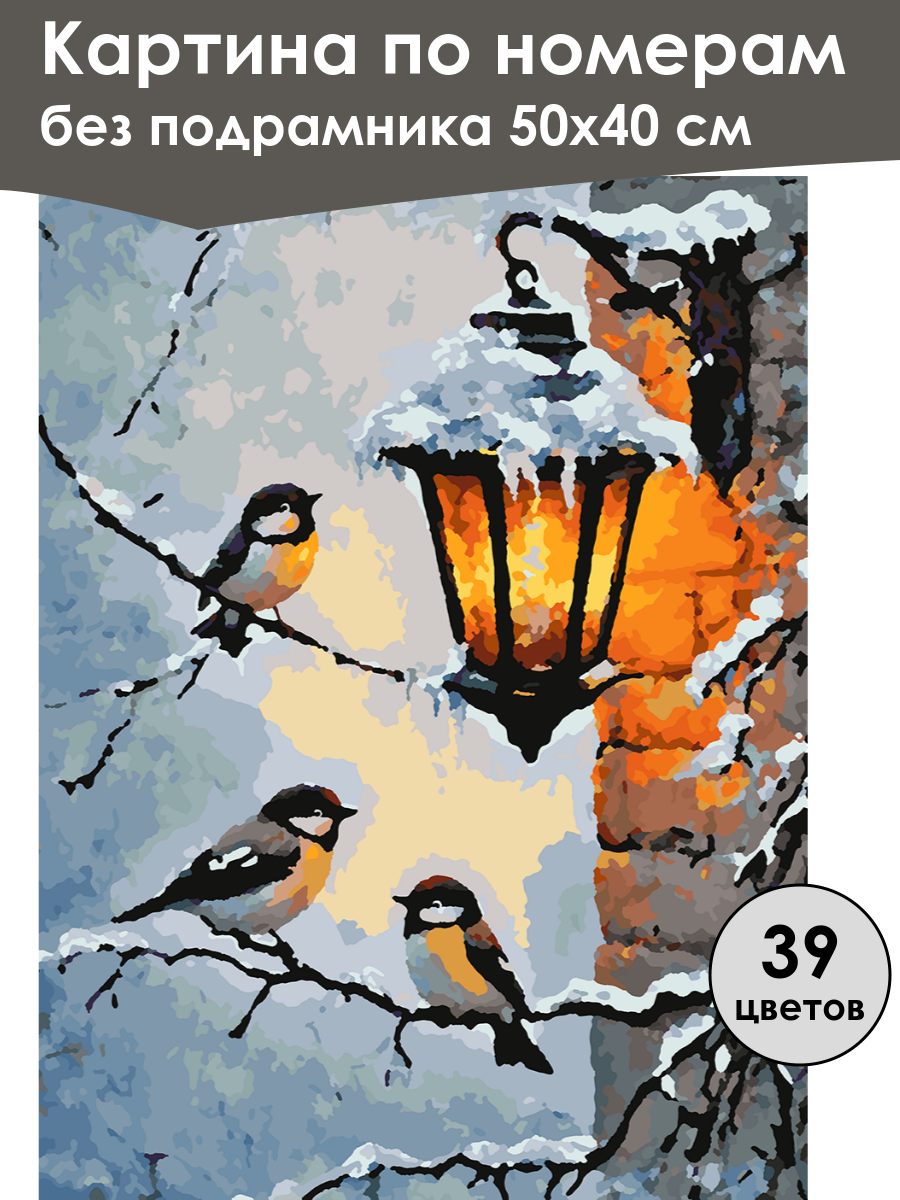 Картина по номерам
без подрамника 50х40 см

39
цветов