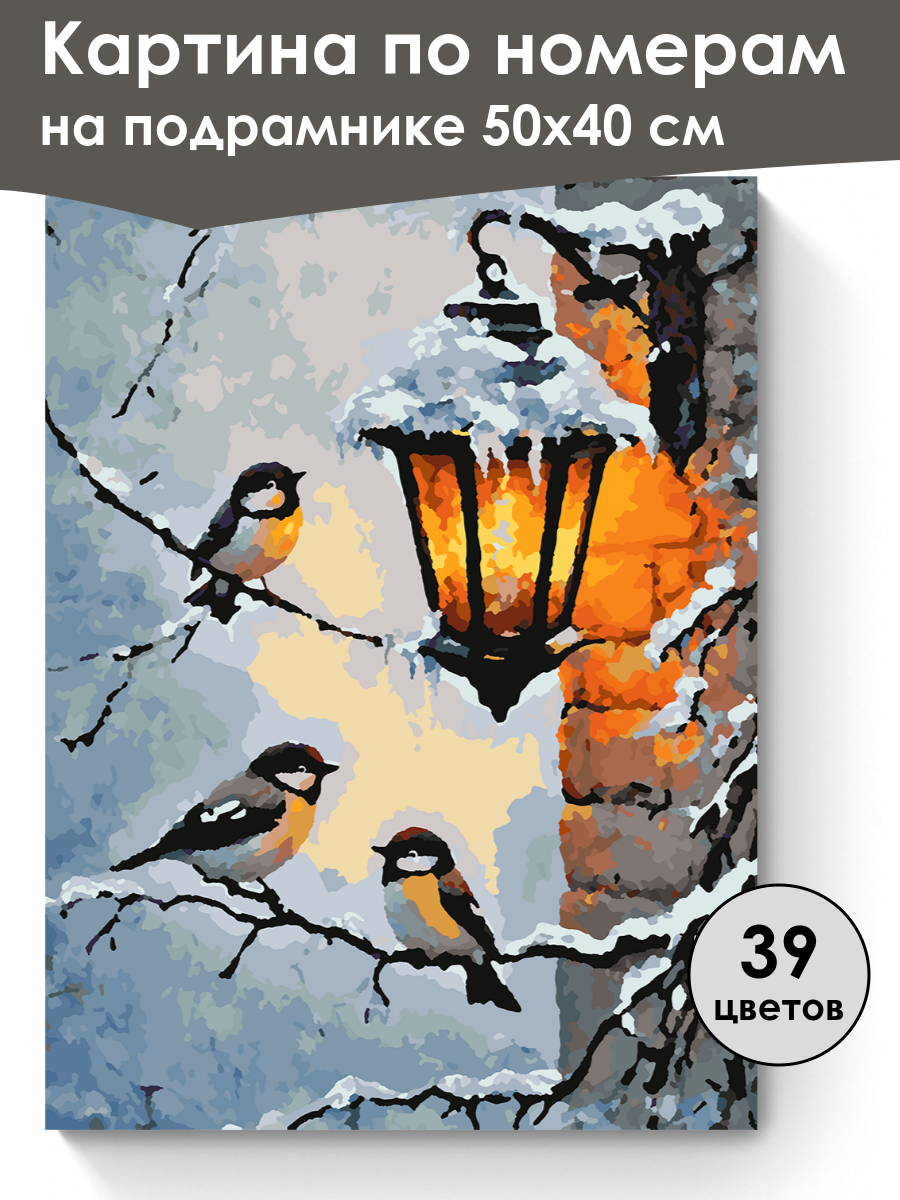 Картина по номерам
на подрамнике 50х40 см

39
цветов