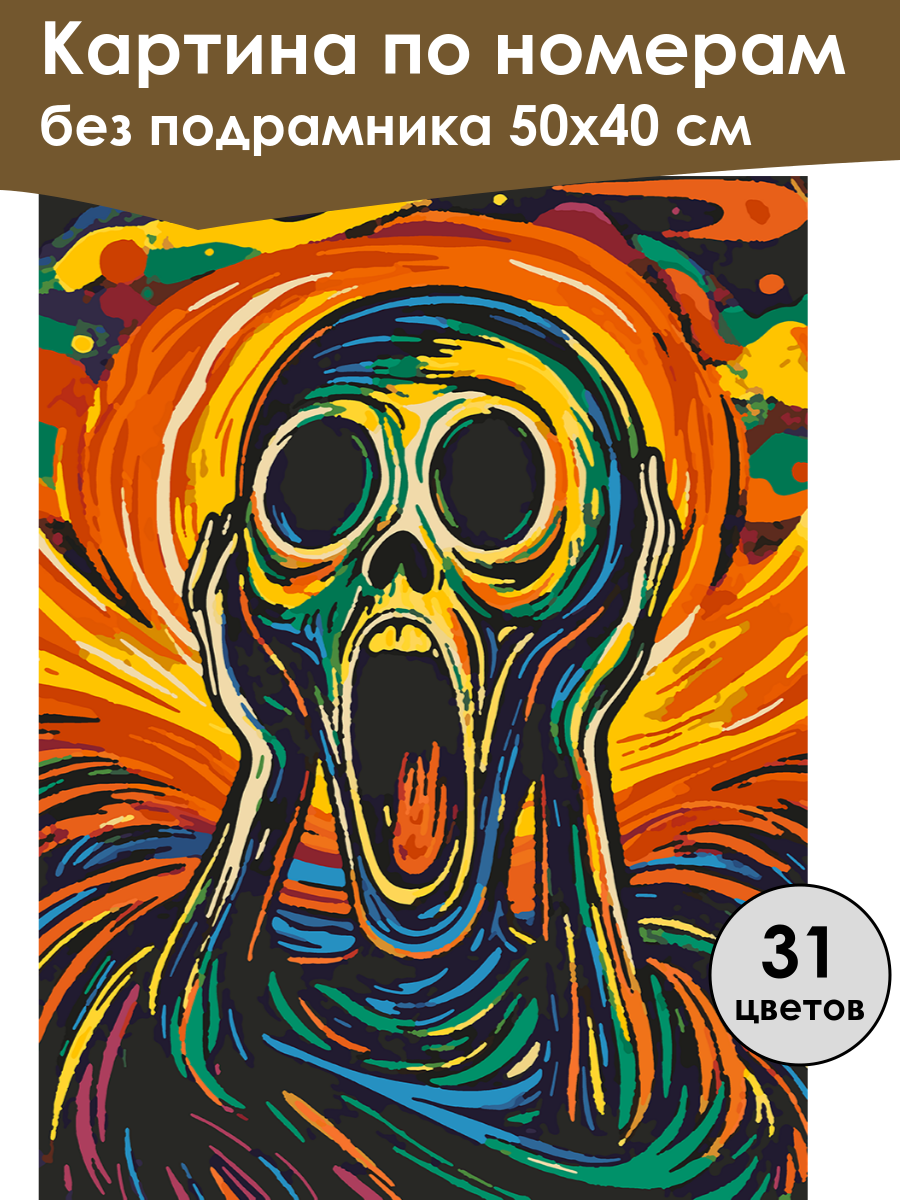 Картина по номерам
без подрамника 50х40 см

31
цветов