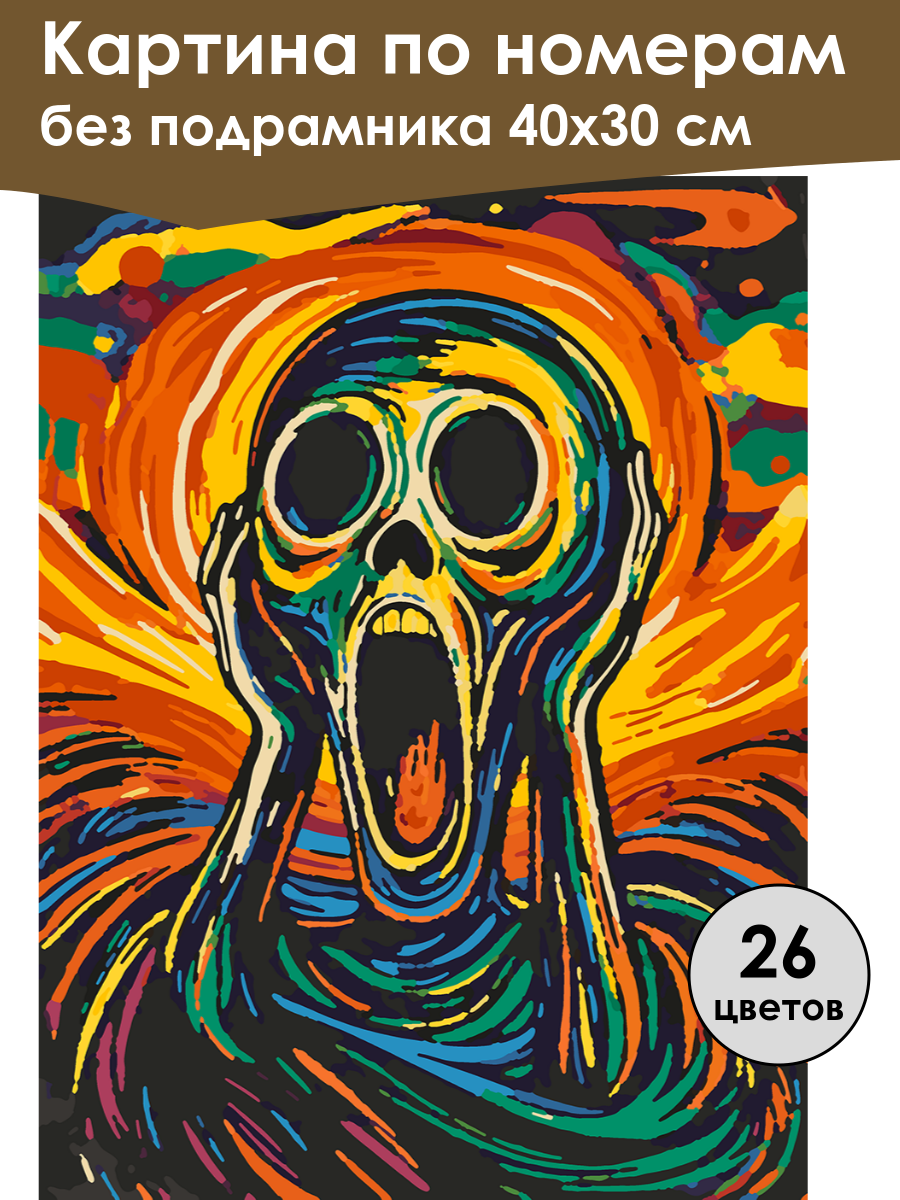 Картина по номерам
без подрамника 40x30 см

26
цветов