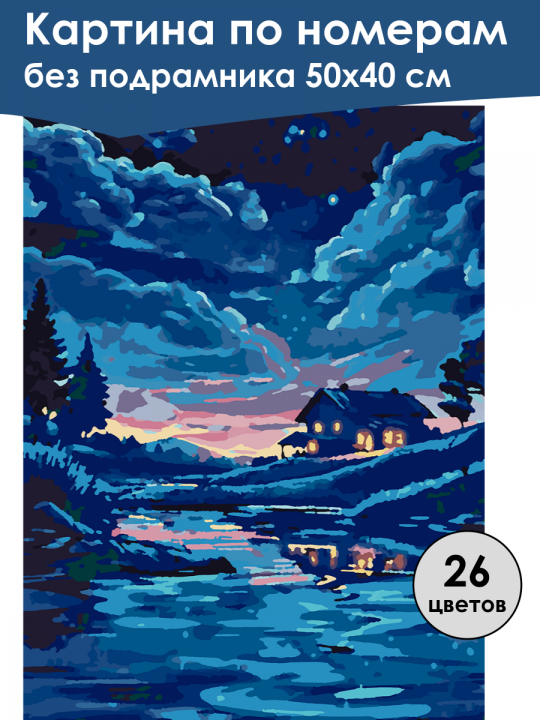 Картина по номерам
без подрамника 50х40 см

26
цветов