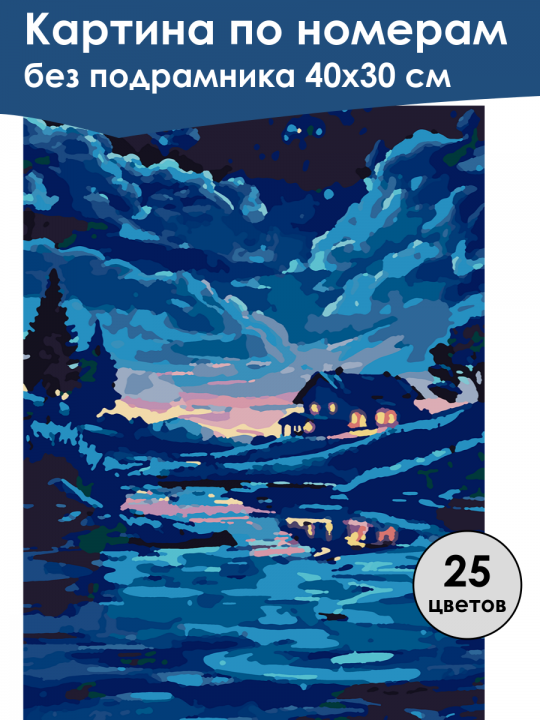 Картина по номерам
без подрамника 40х30 см

25
цветов