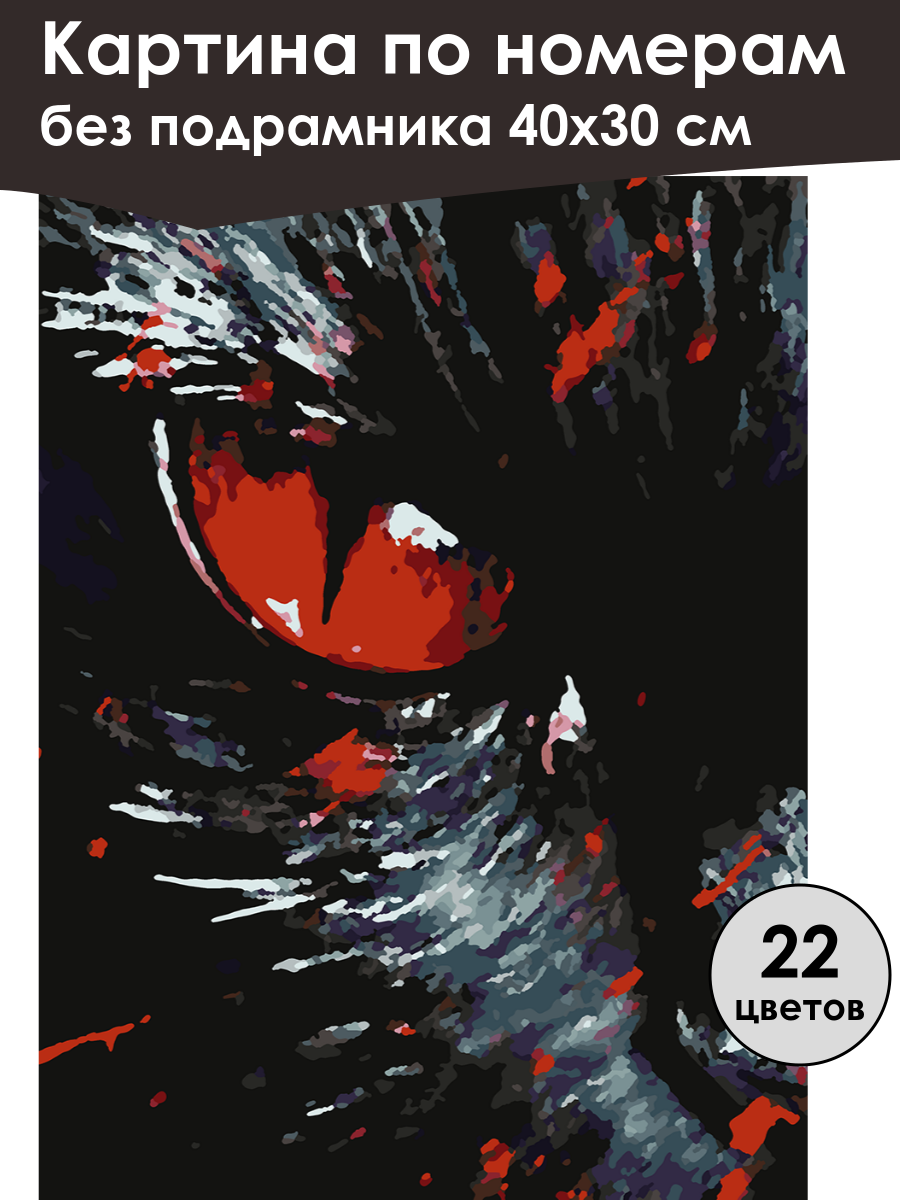 Картина по номерам
без подрамника 40х30 см

22
цветов