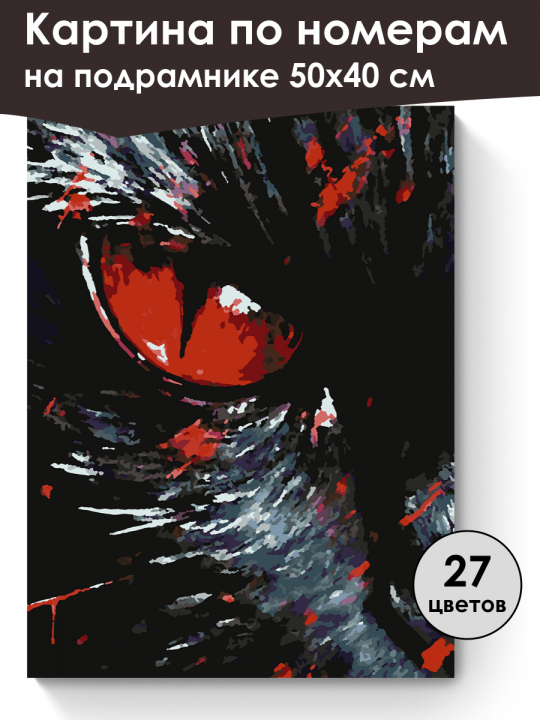 Картина по номерам
на подрамнике 50х40 см

27
цветов