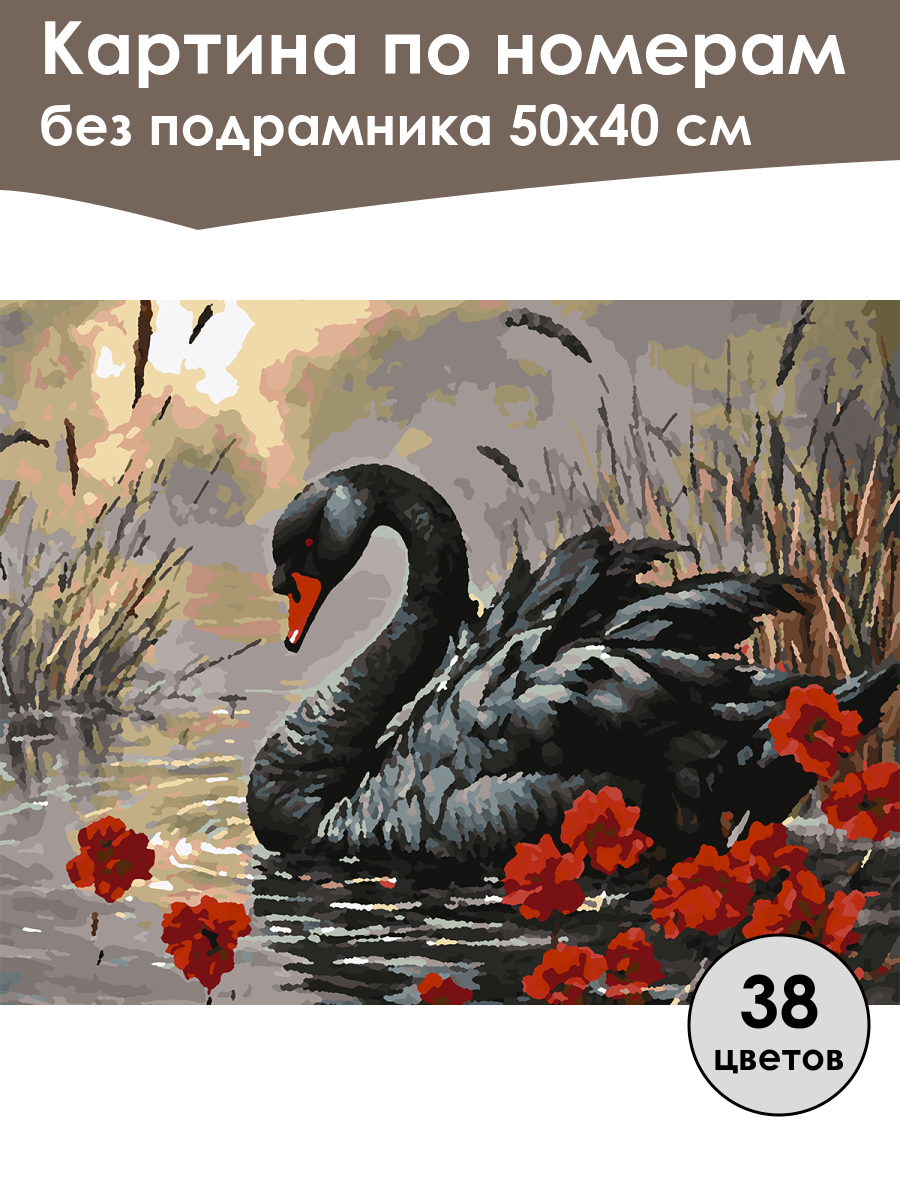 Картина по номерам
без подрамника 50х40 см

38
цветов